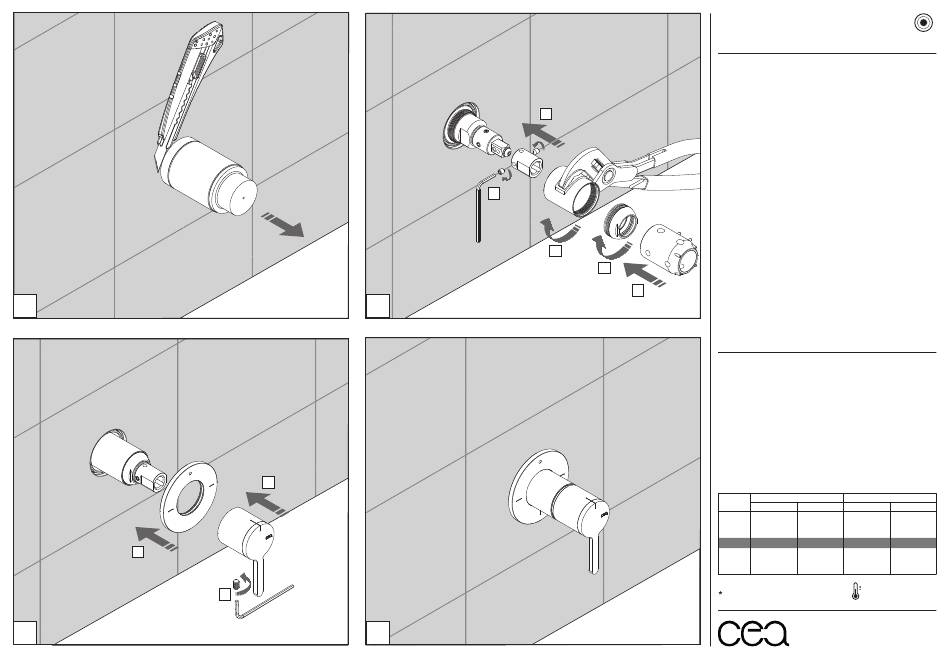 *

cea