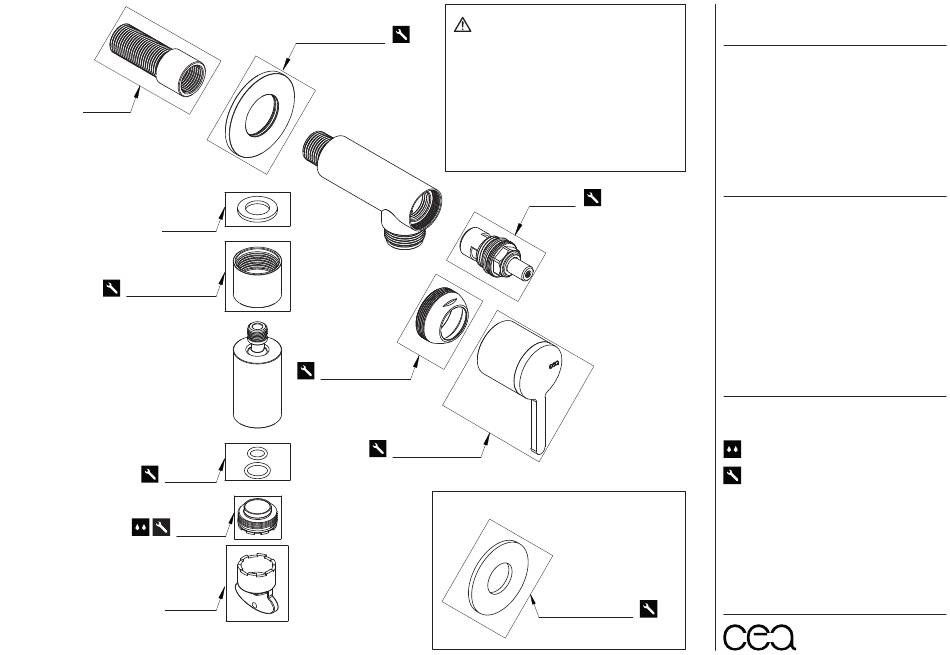 cea