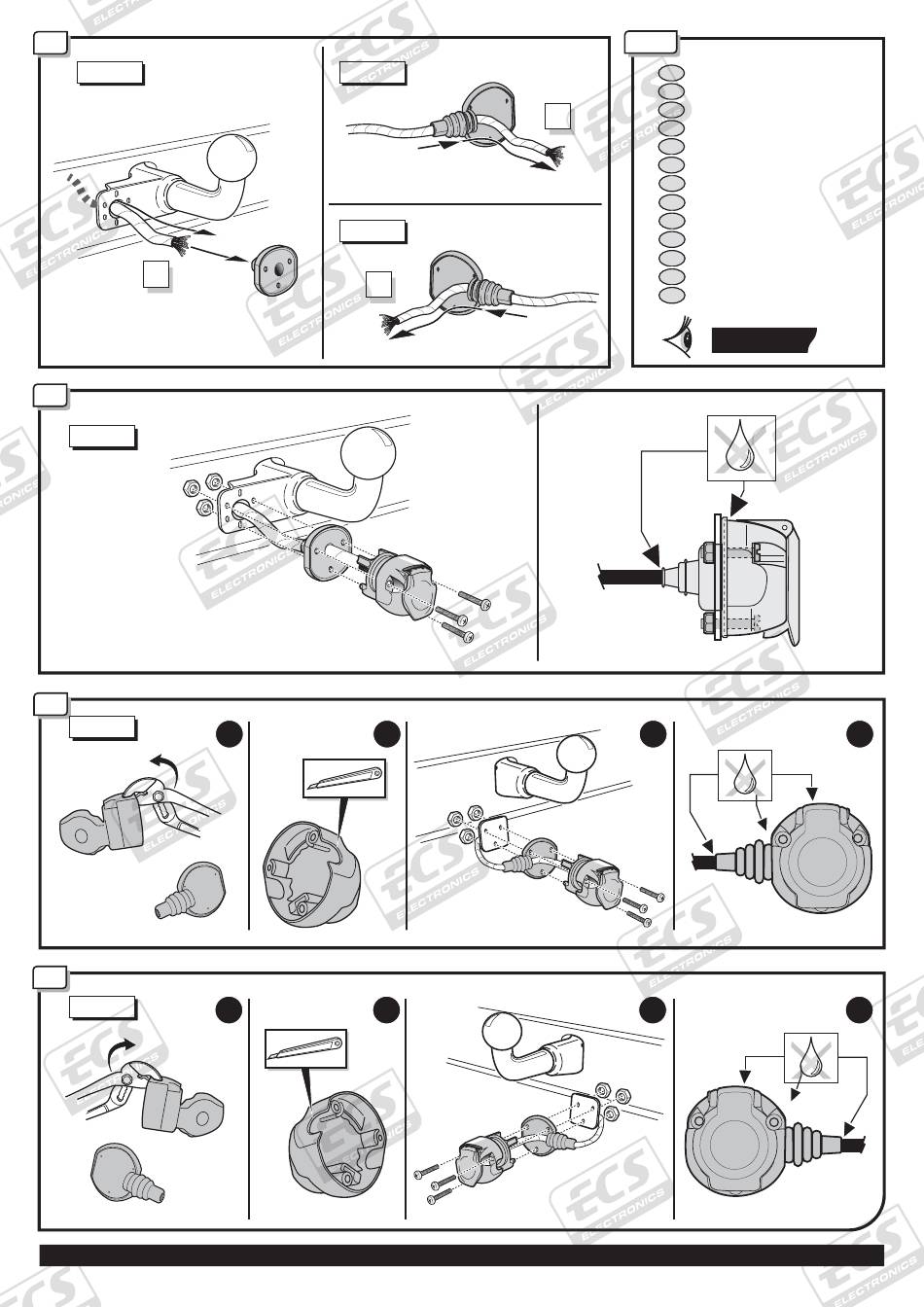 ECS ELECTRONICS