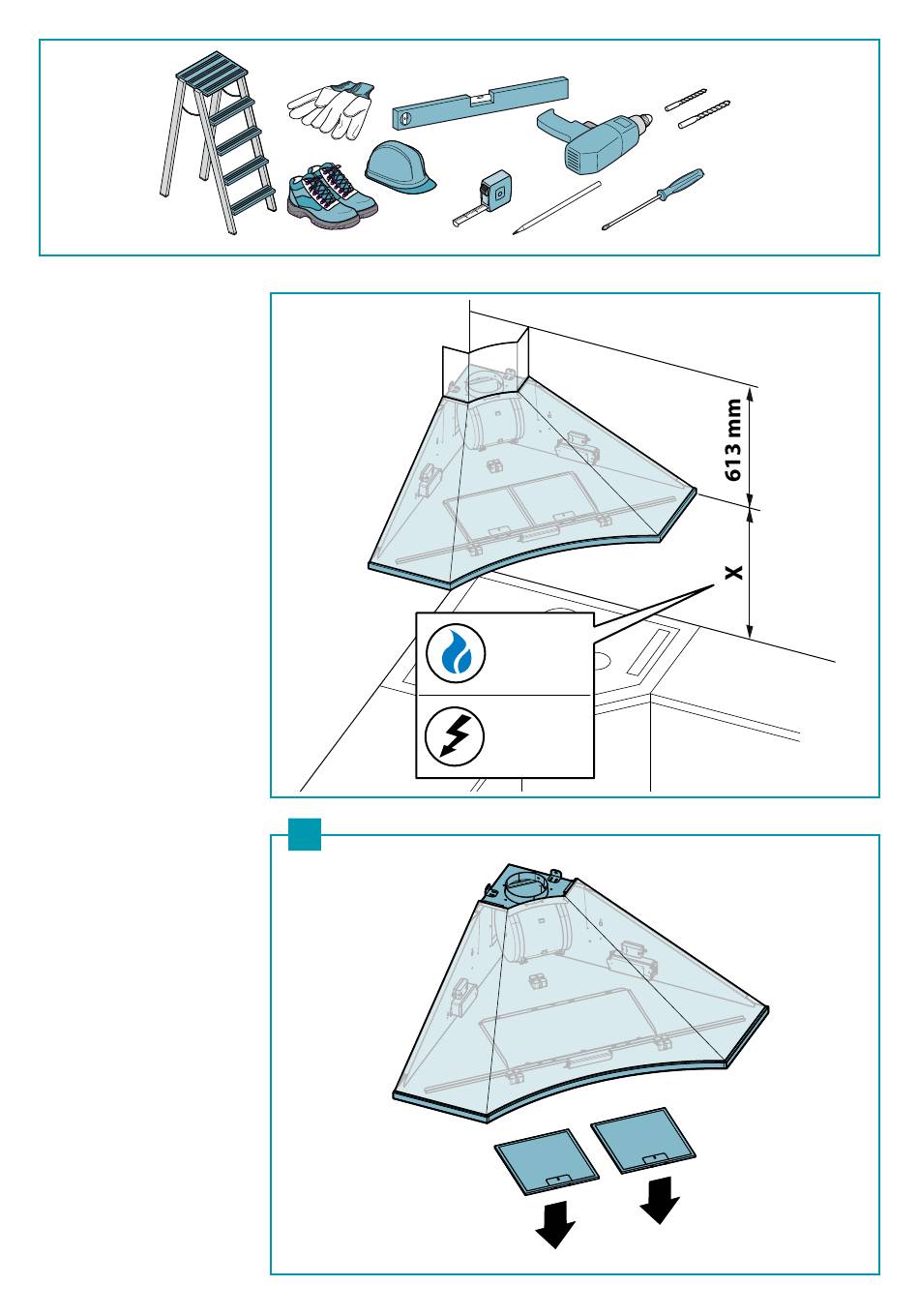 613 mm

X