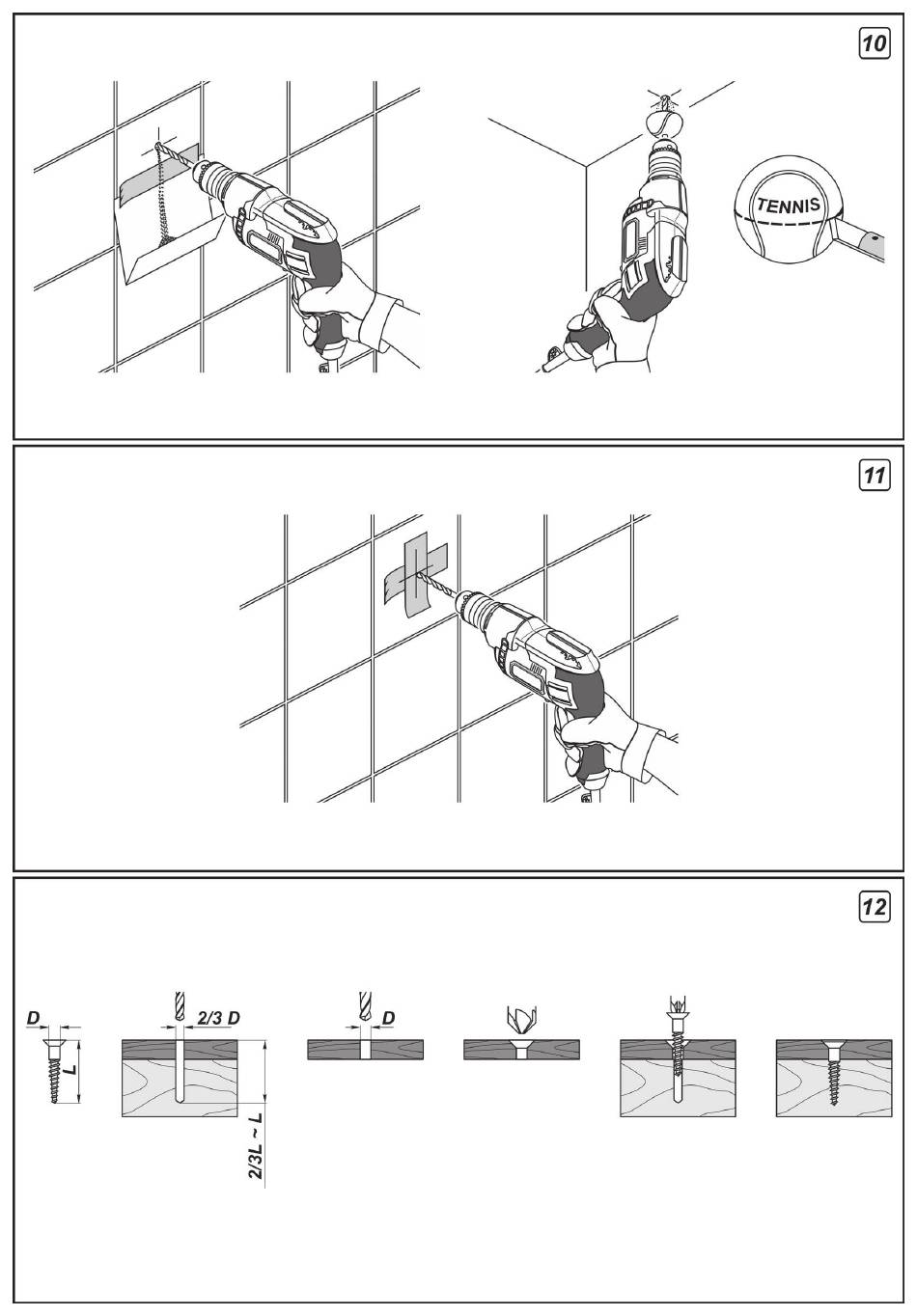 10

TENNIS

11

12

D

L

2/3 D

2/3L ~ L

D