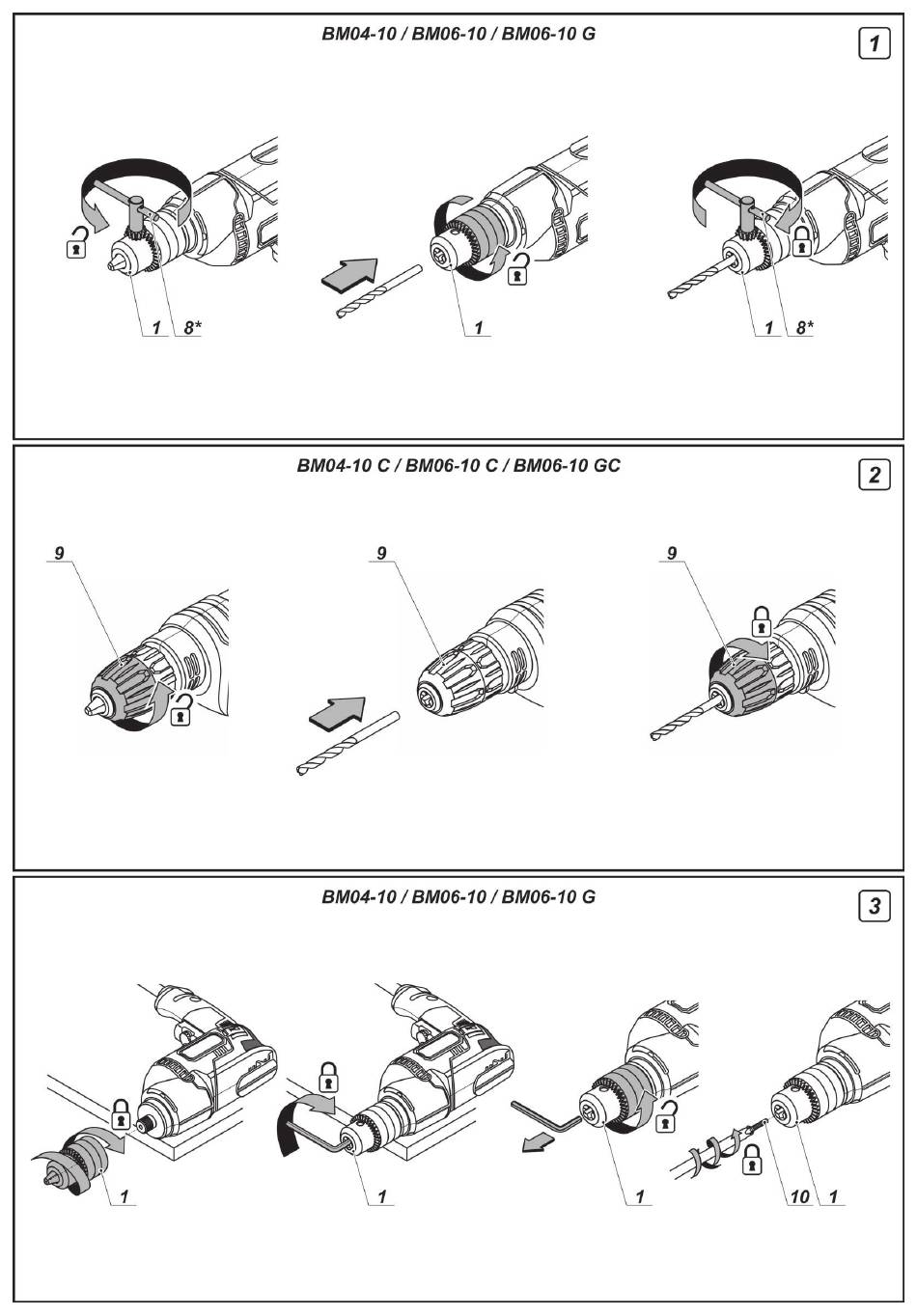 BM04-10 / BM06-10 / BM06-10 G

1

1 8*

1

1 8*

BM04-10 C / BM06-10 C / BM06-10 GC

2

9

9

9

BM04-10 / BM06-10 / BM06-10 G

3

1

1

1

10 1