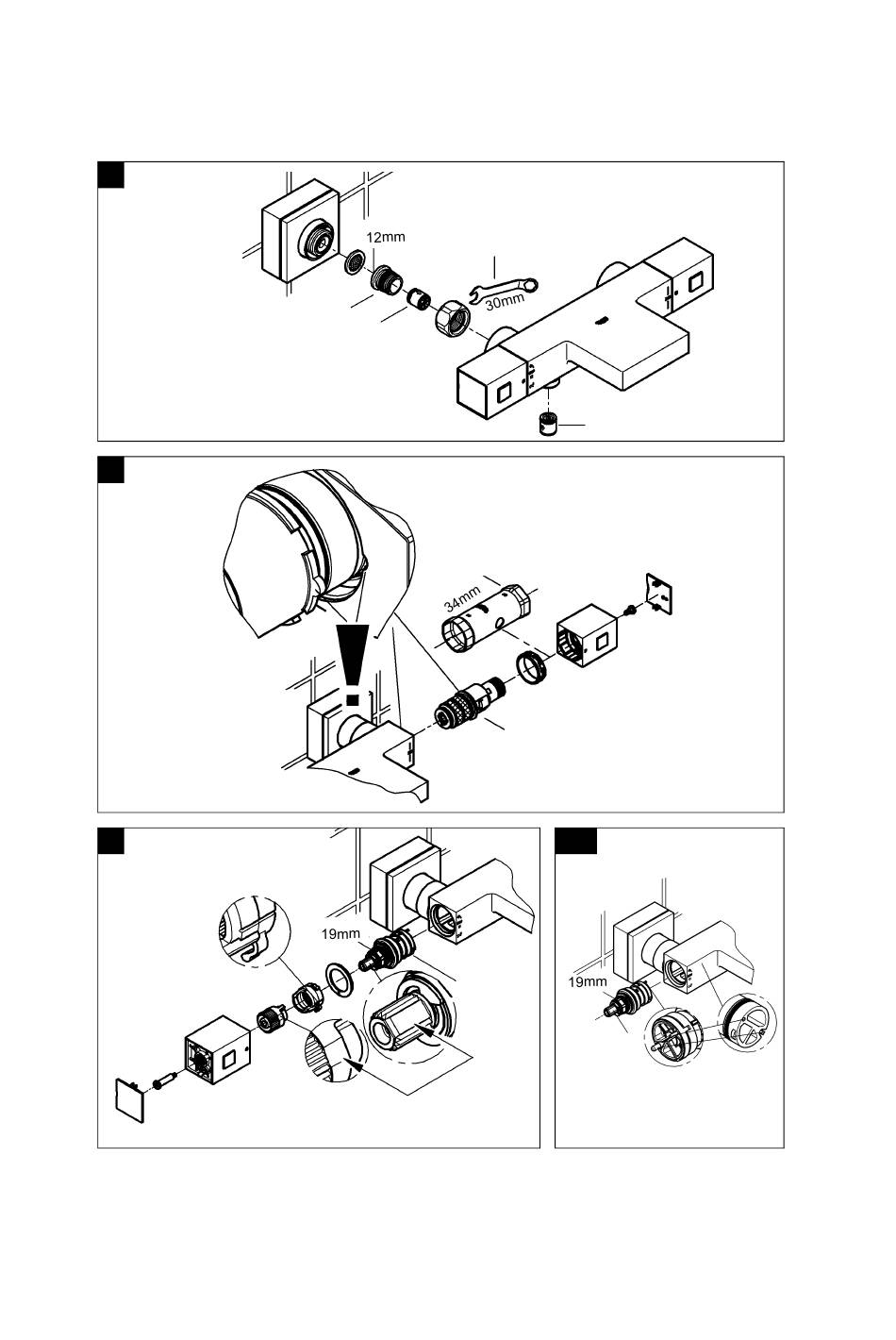 12mm

30mm

34mm

19mm

19mm