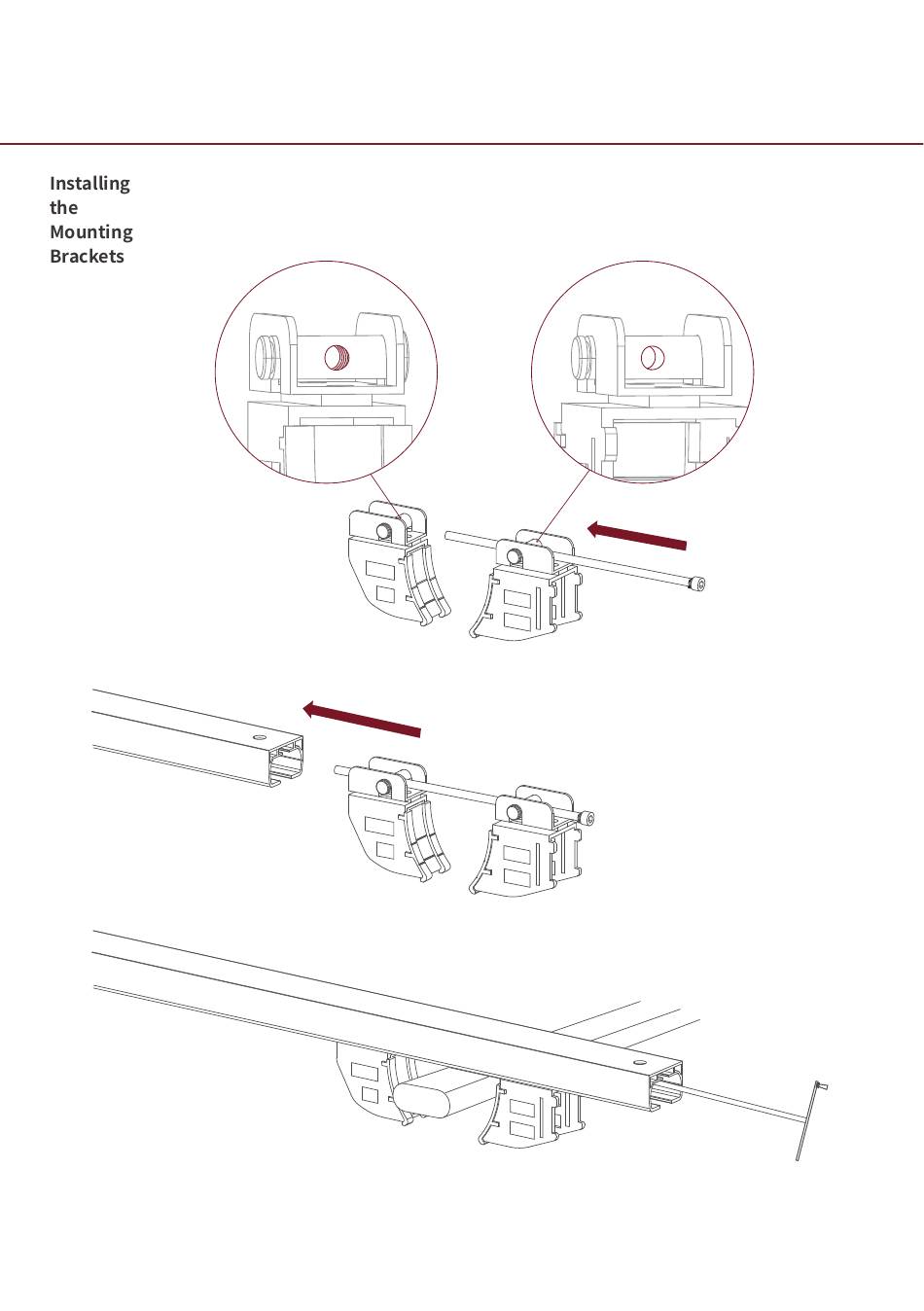 Installing the Mounting Brackets