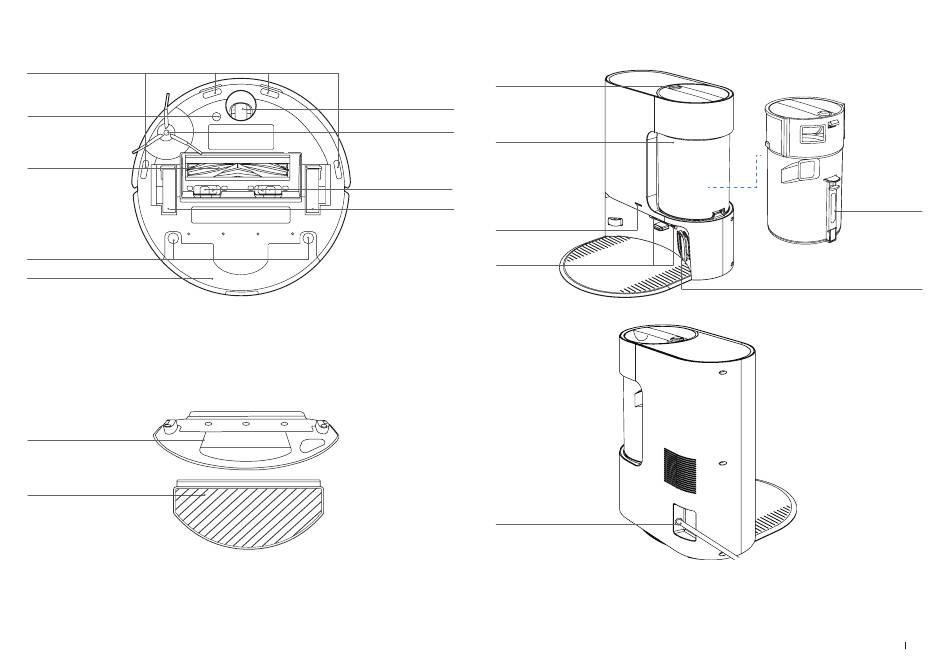 I