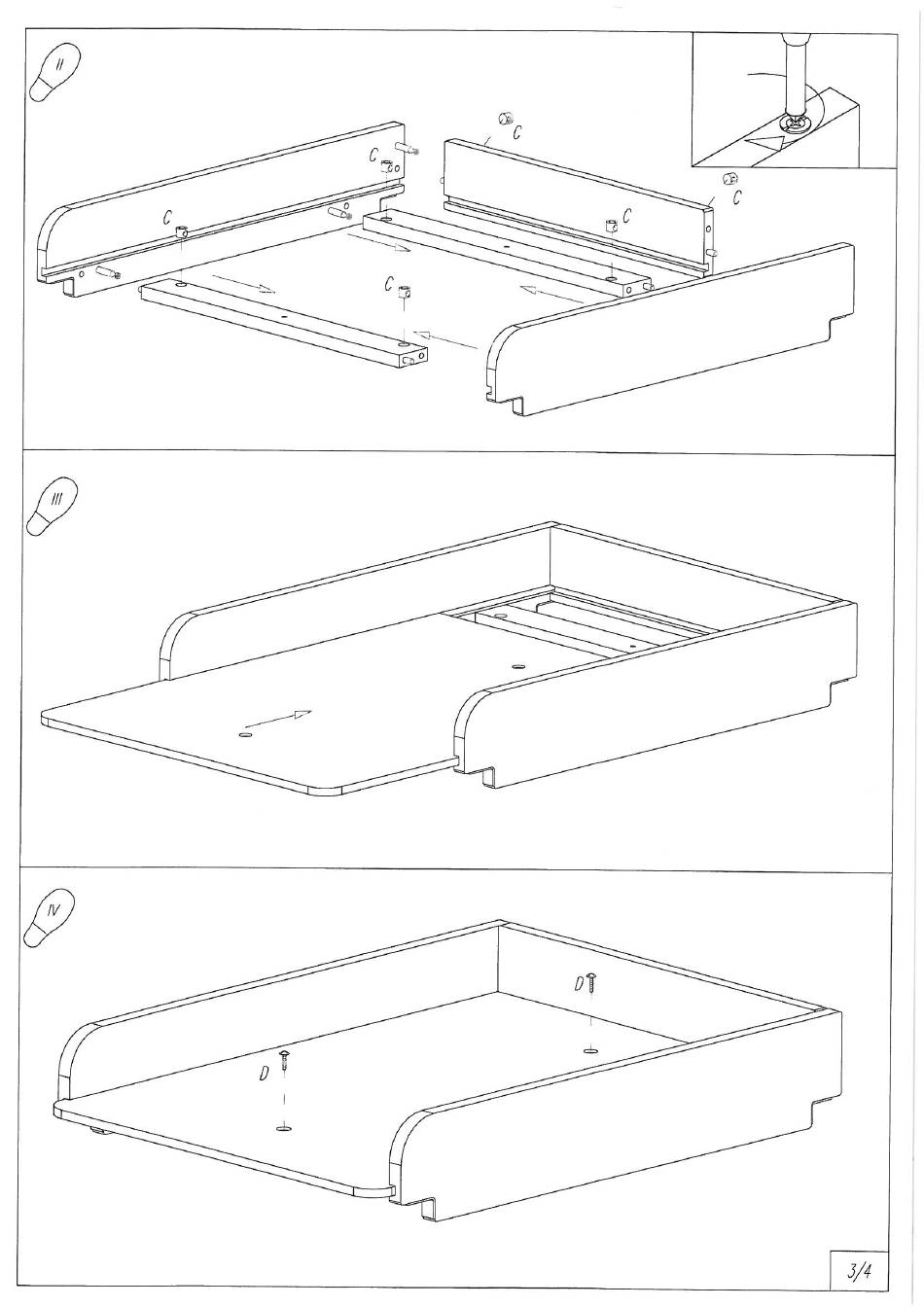 II

C
C
C
C
C
C

III

IV

D
D

3/4