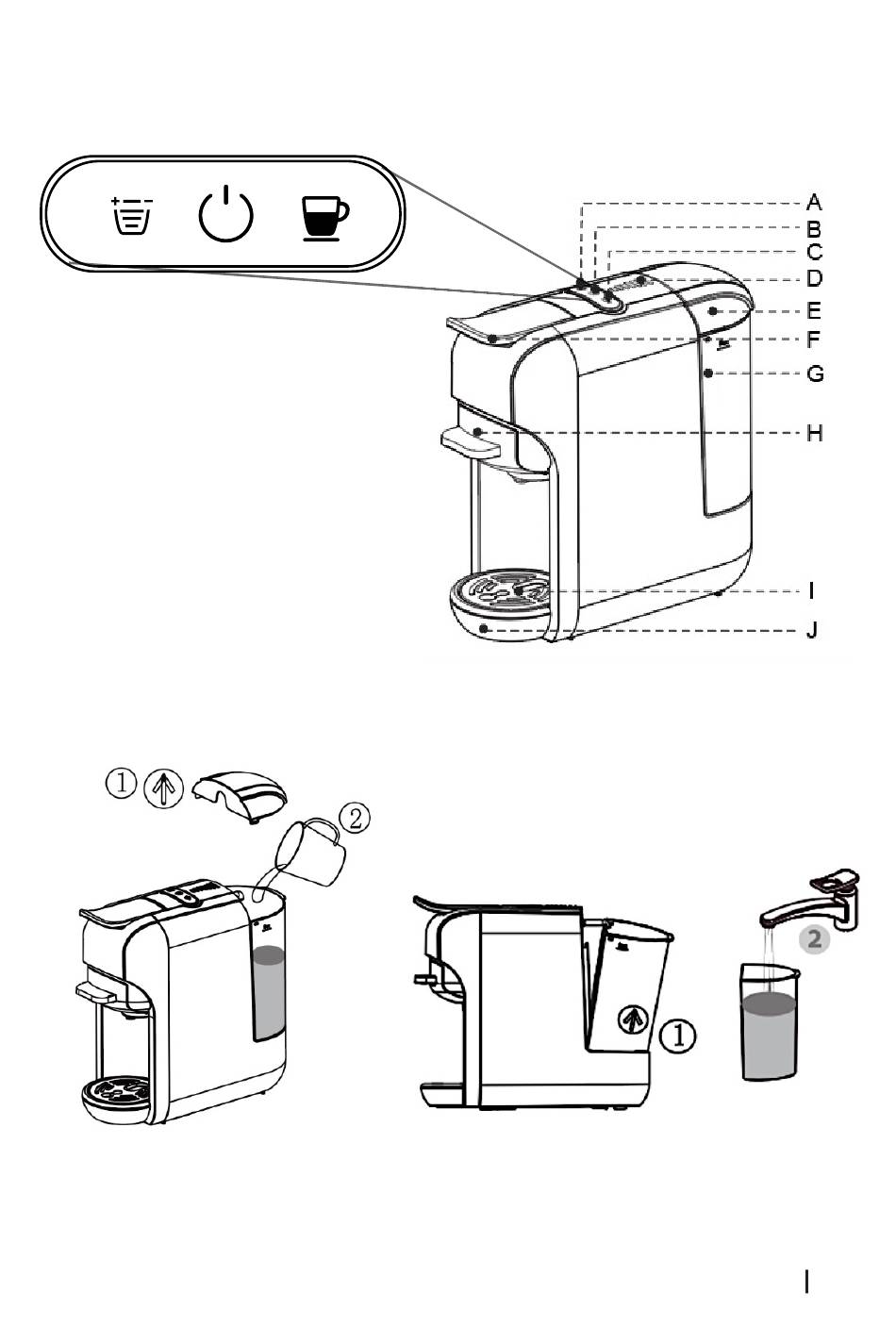 A
B
C
D
E
F
G
H
I
J

①

②

①

2

I