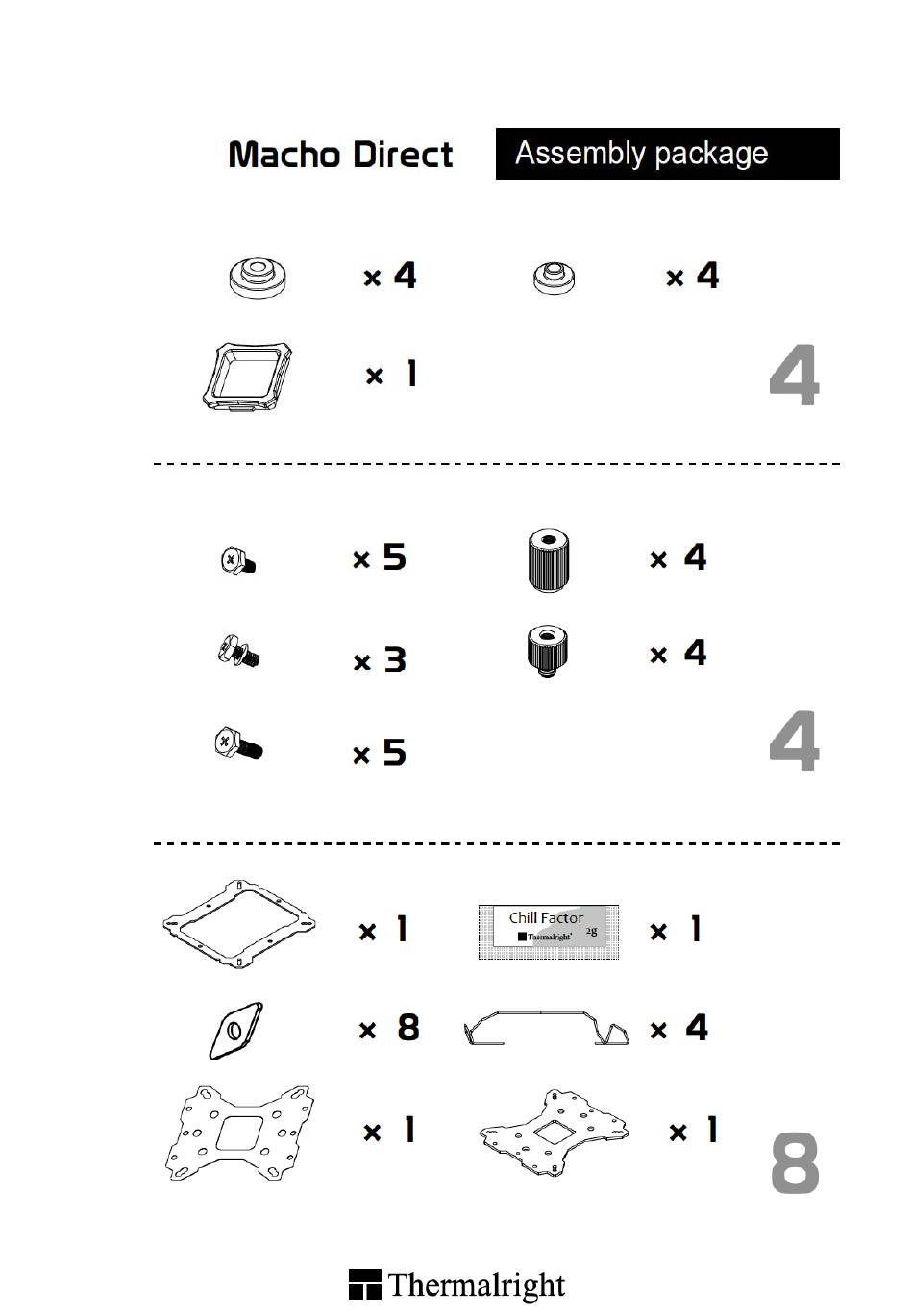 Macho Direct Assembly package

× 4
× 4
× 1
4

× 5
× 4
× 3
× 4
× 5
4

× 1
Chill Factor 2g Thermalright
× 1
× 8
× 4
× 1
× 1
8

Thermalright