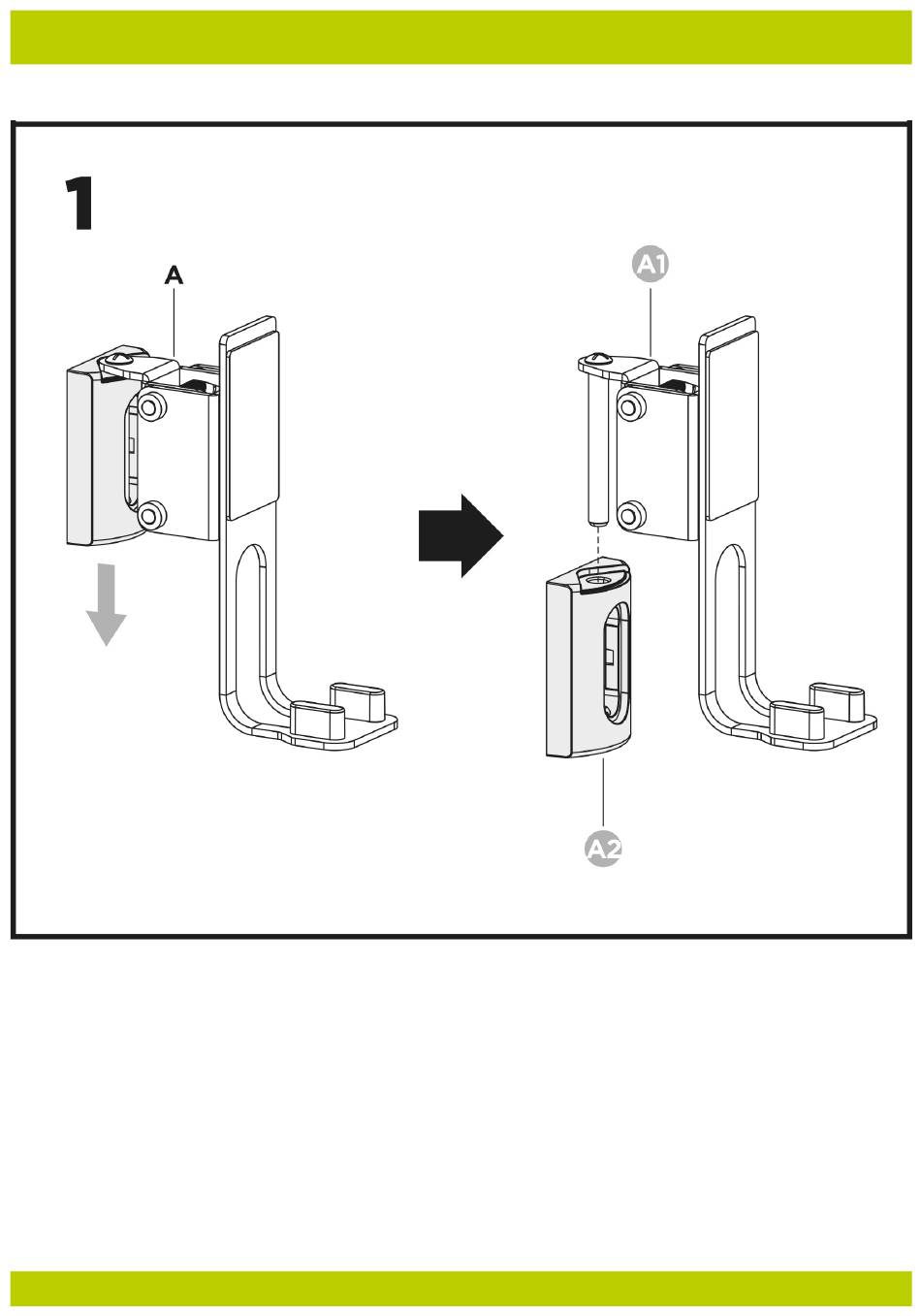 1

A

A1

A2