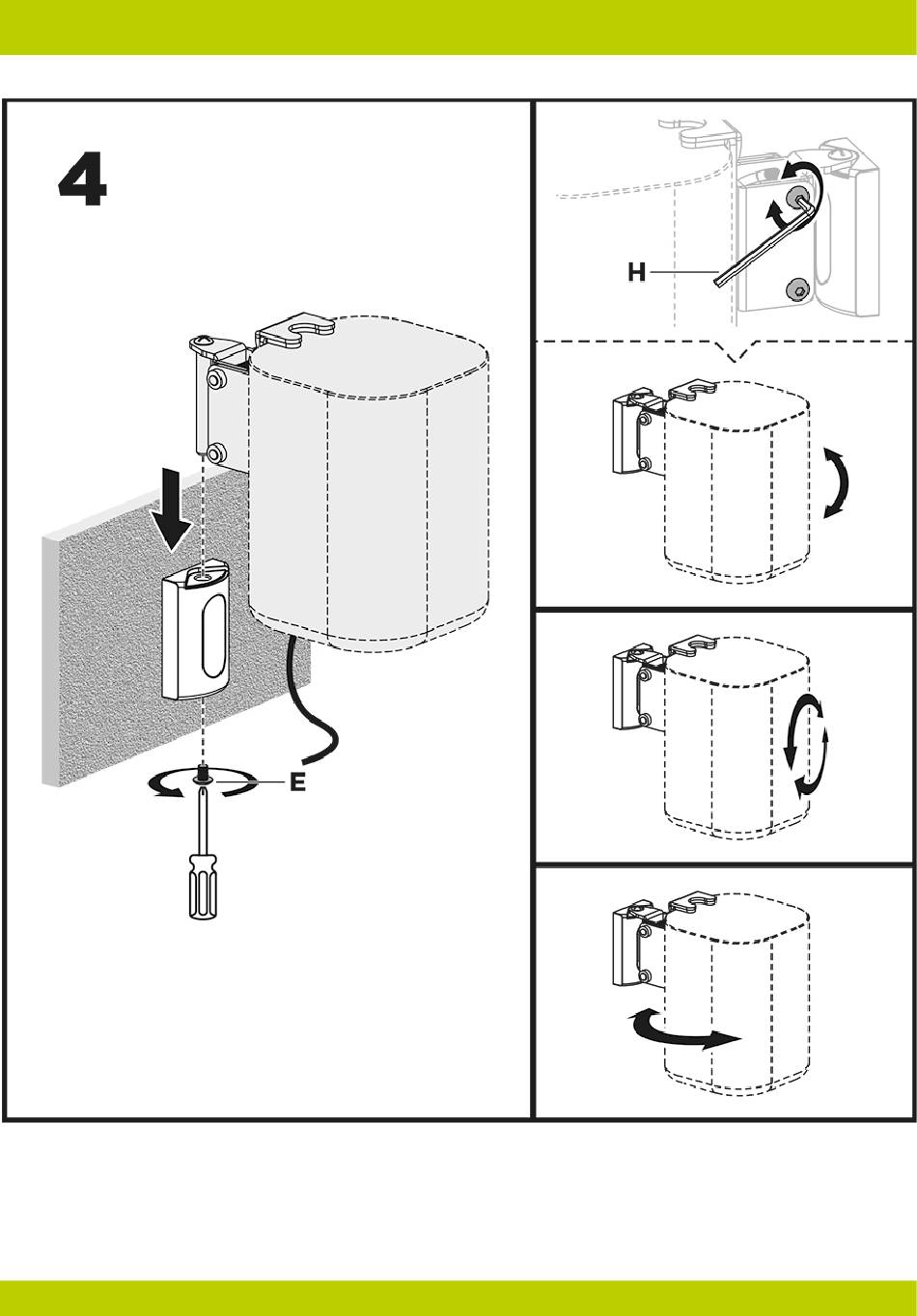 4

E

H