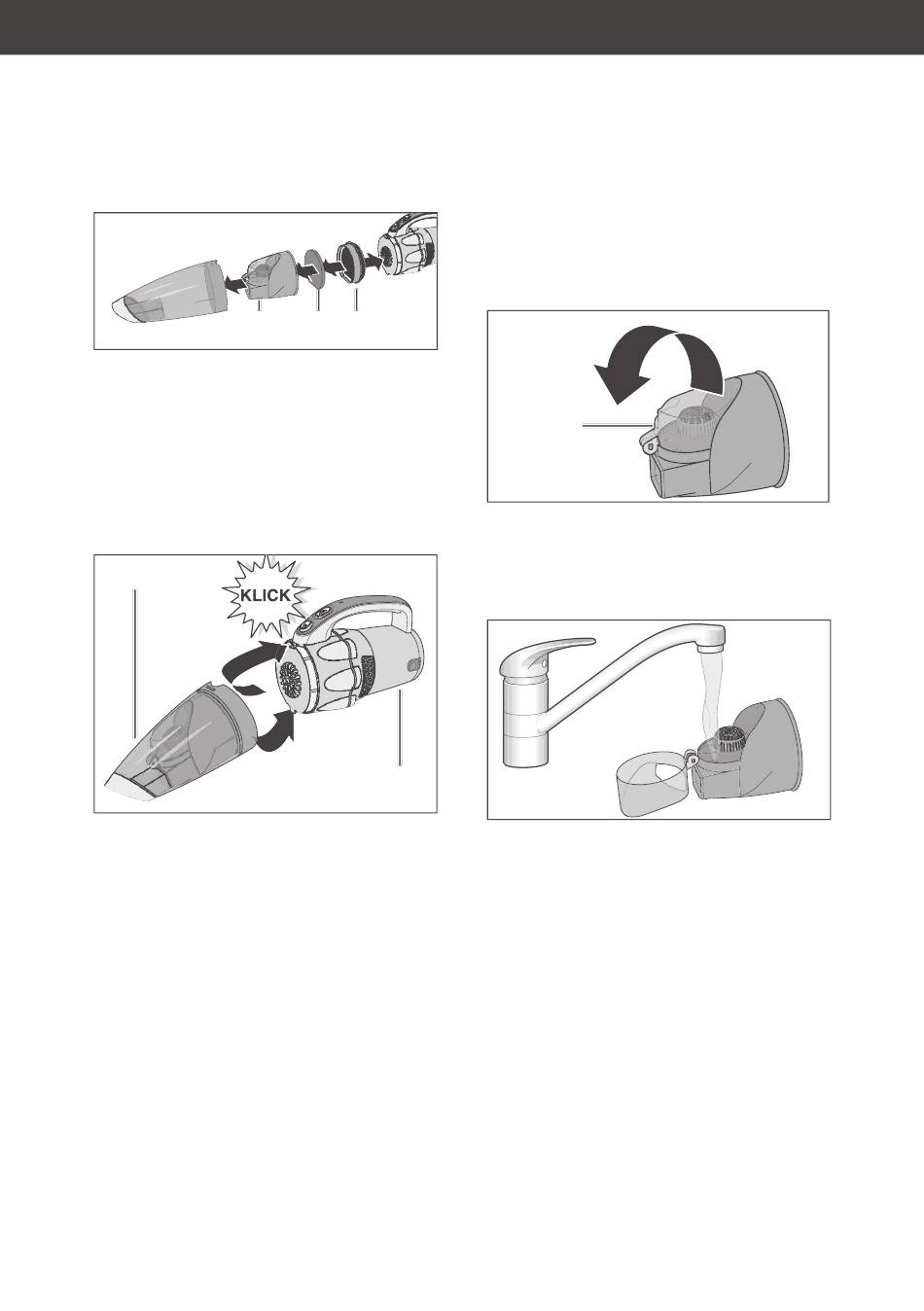 KLICK