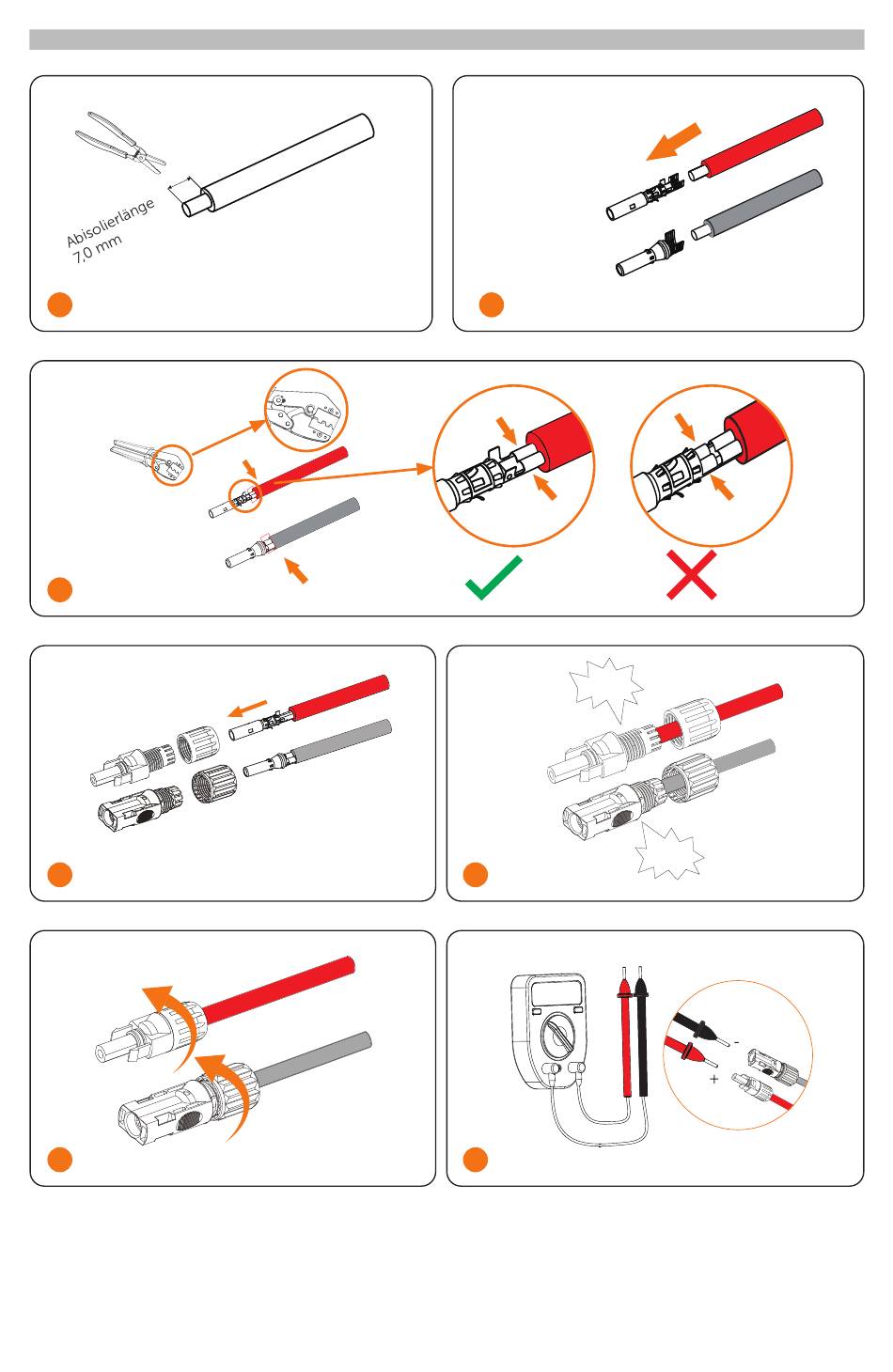 Abisolierlänge
7,0 mm

-
+