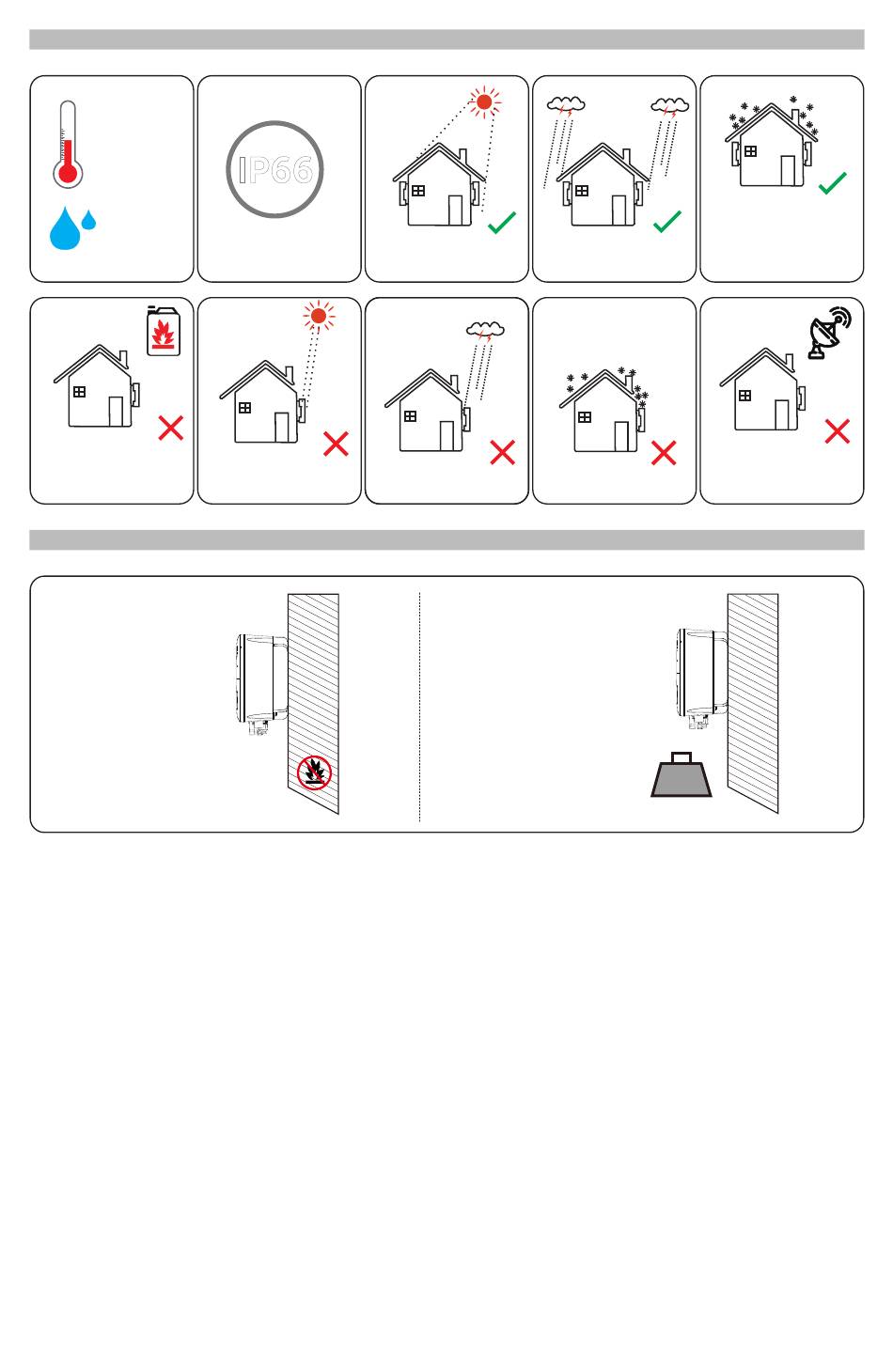 IP66