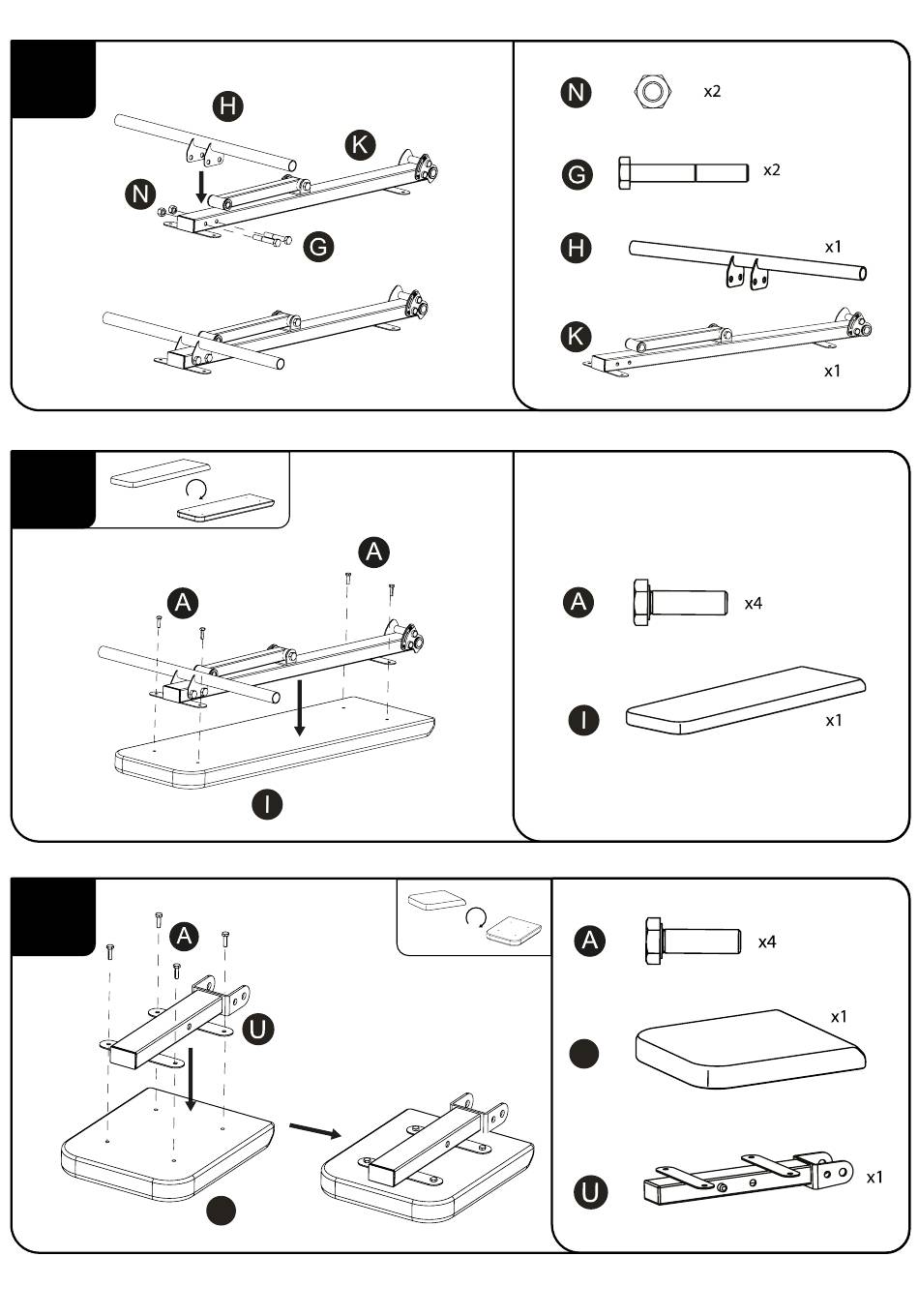 H
K
N
G

N x2
G x2
H x1
K x1

A
A
I

A x4
I x1

A
U

A x4
x1
U x1