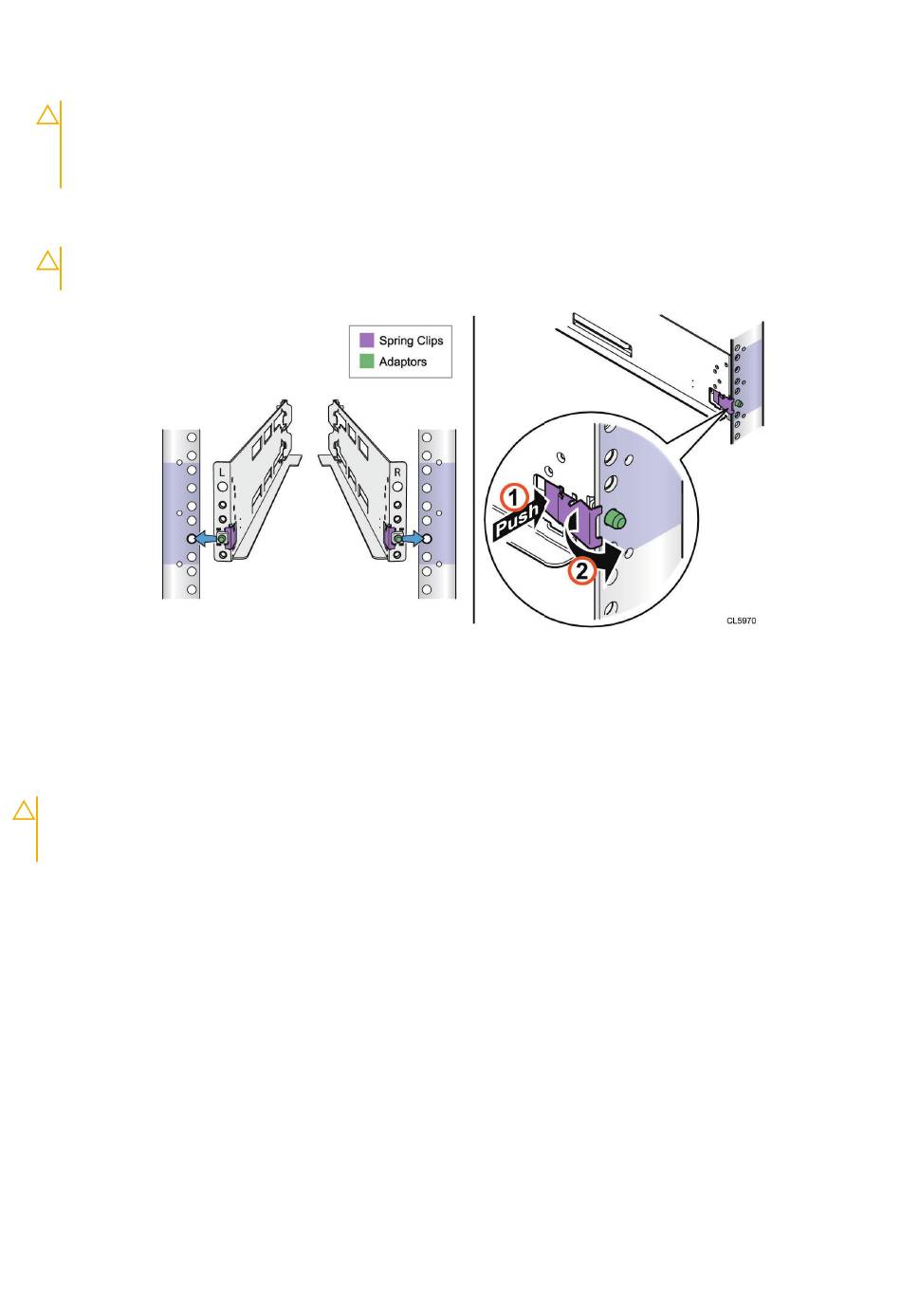 Spring Clips
Adaptors

L

R

1
Push
2

CL5970