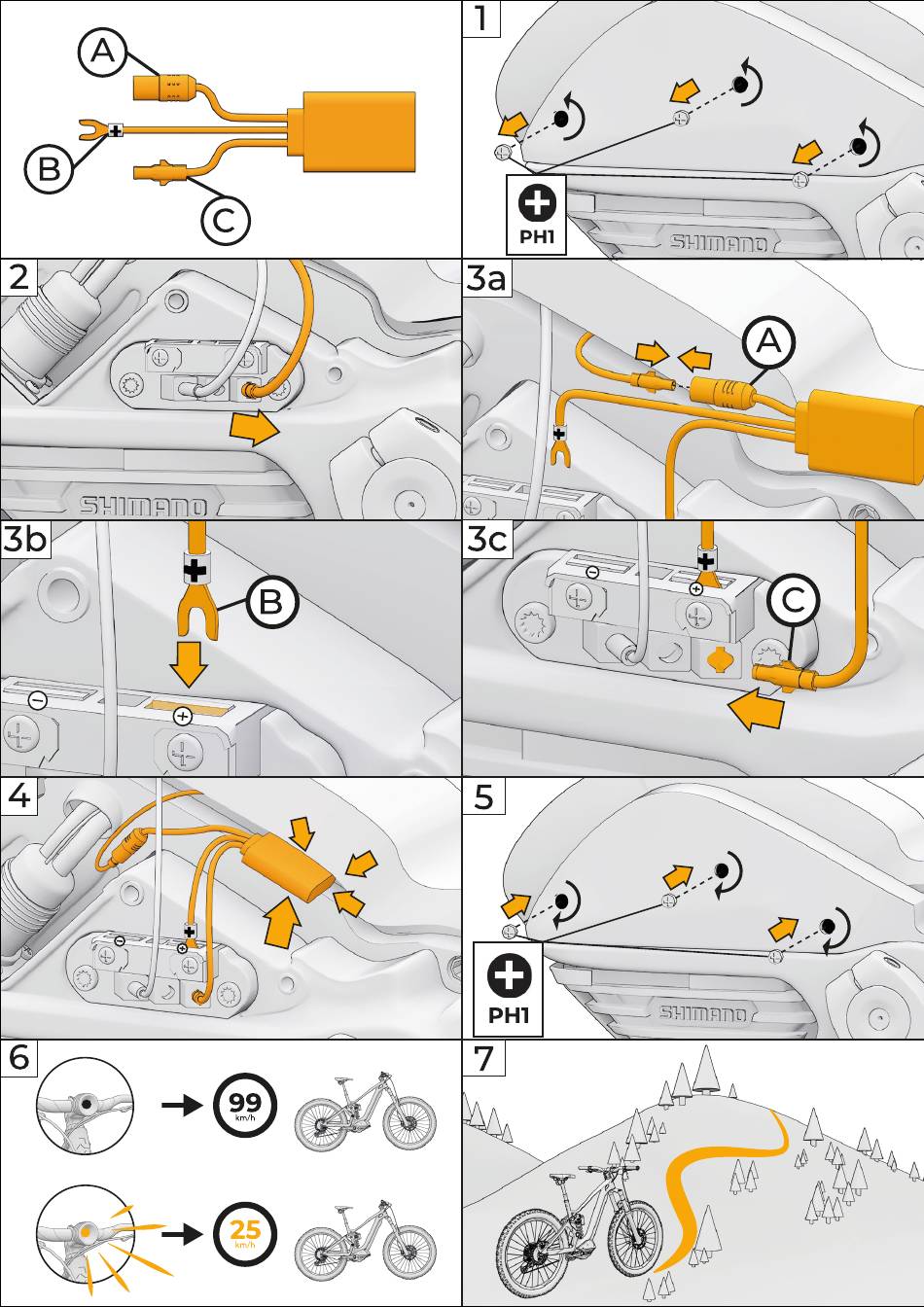 A
B
C

1
PH1
SHIMANO

2
SHIMANO

3a
A

3b
B

3c
C

4

5
PH1
SHIMANO

6
99
km/h
25
km/h

7