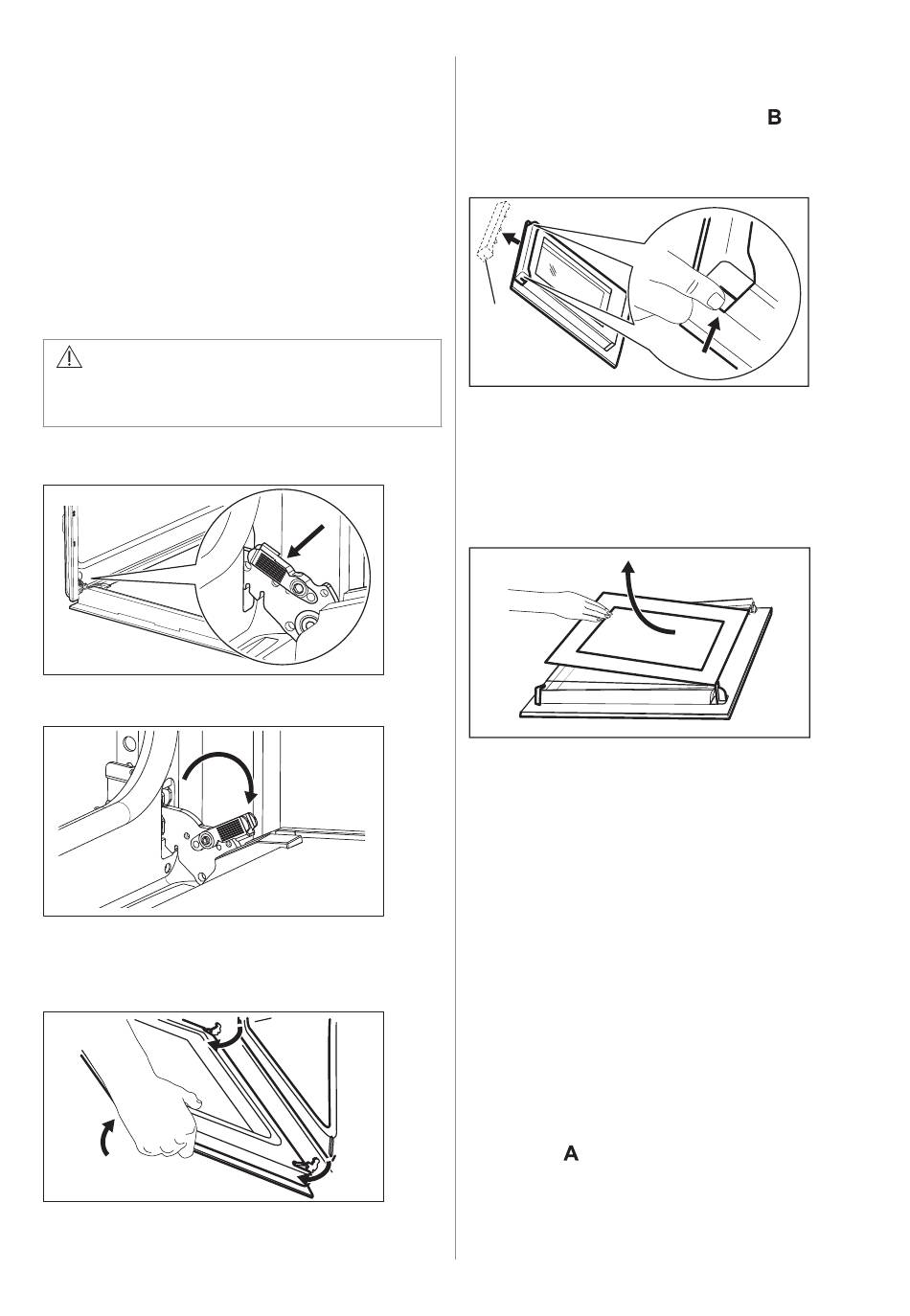 B

A