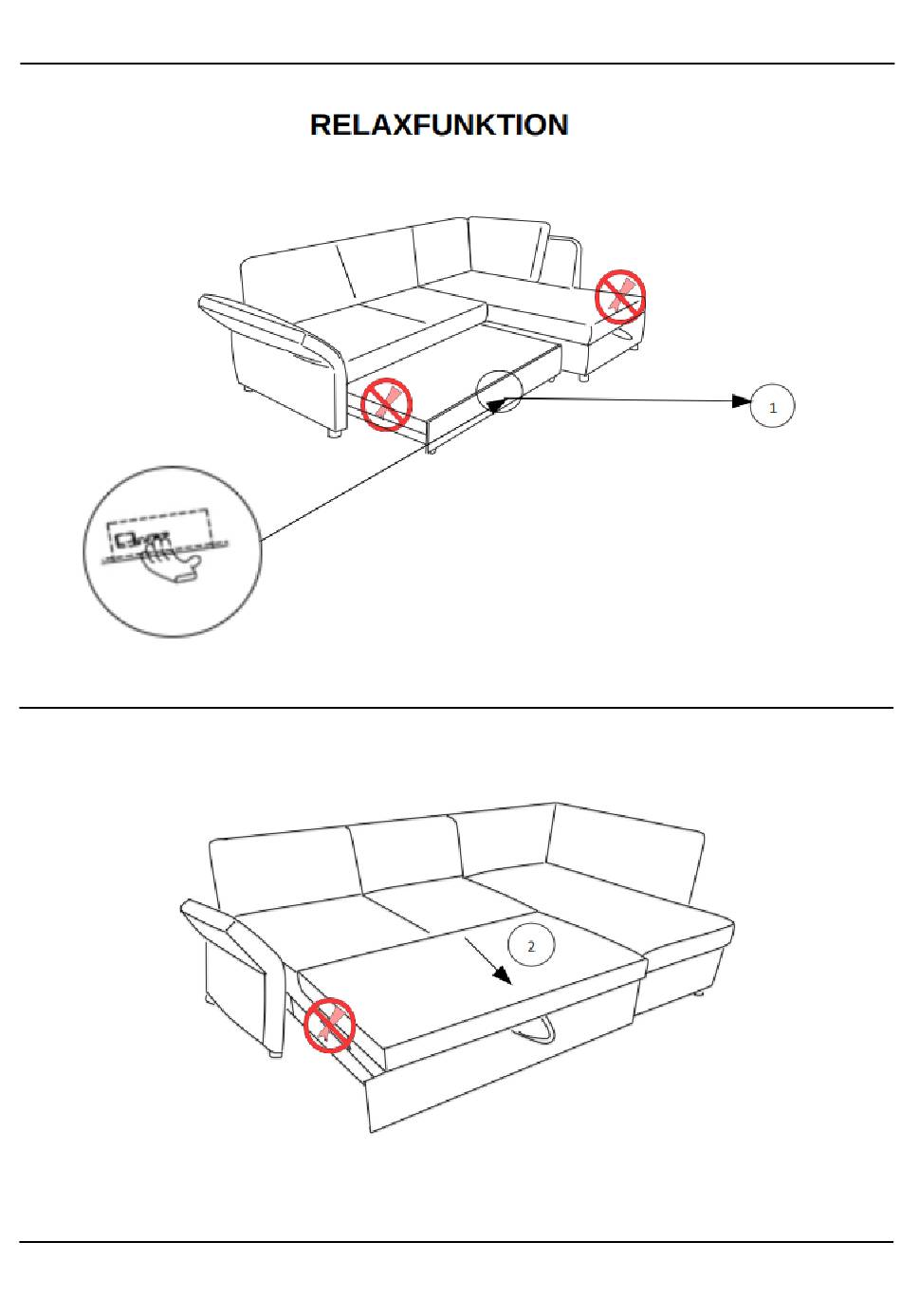 RELAXFUNKTION

1

2