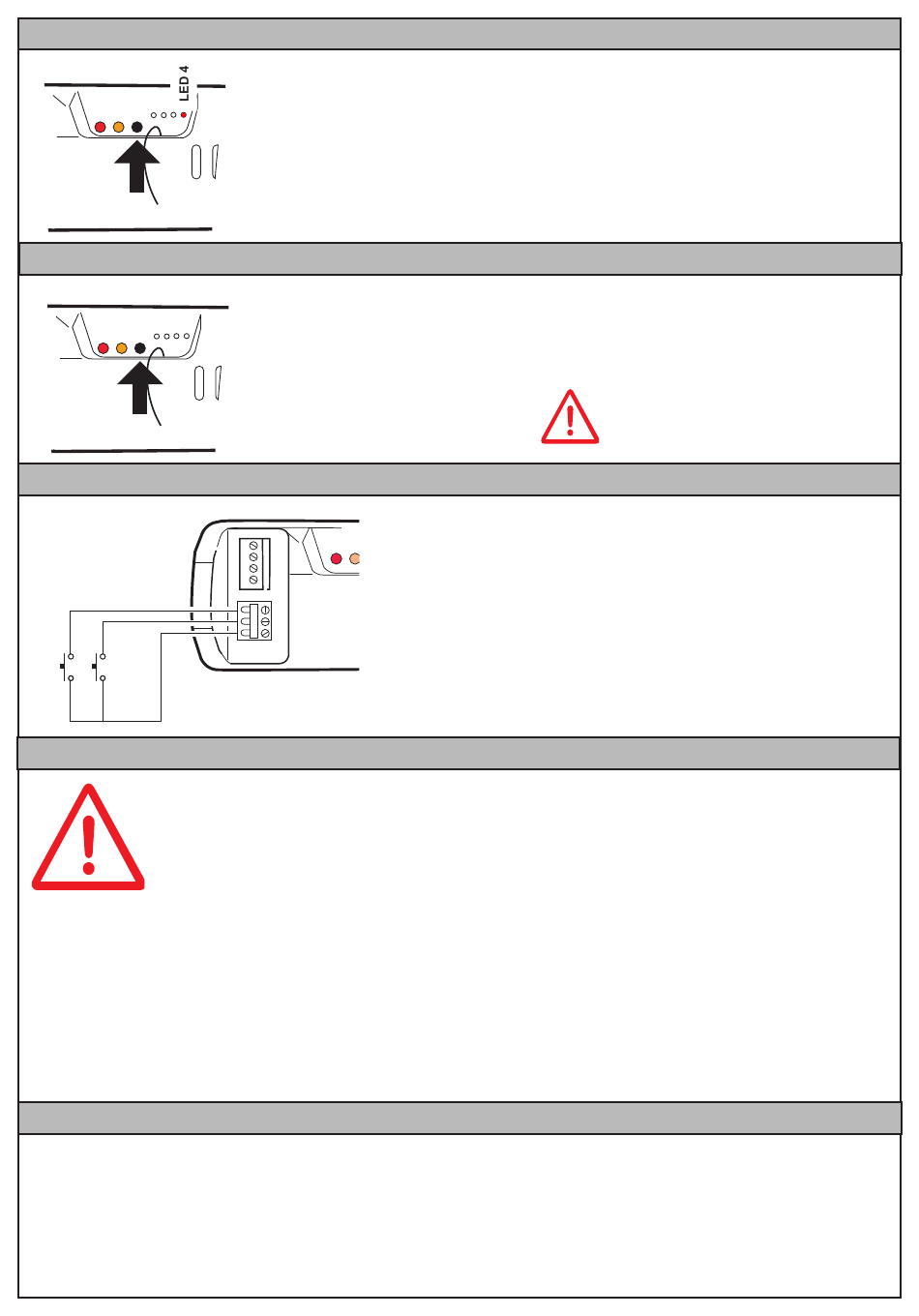 LED 4