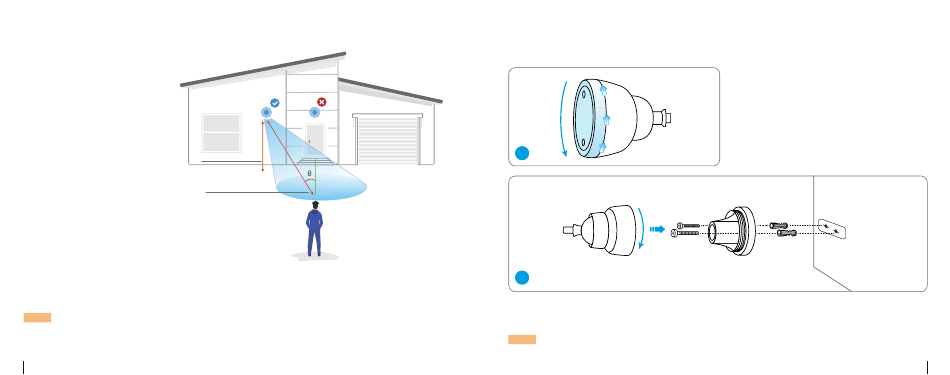 θ