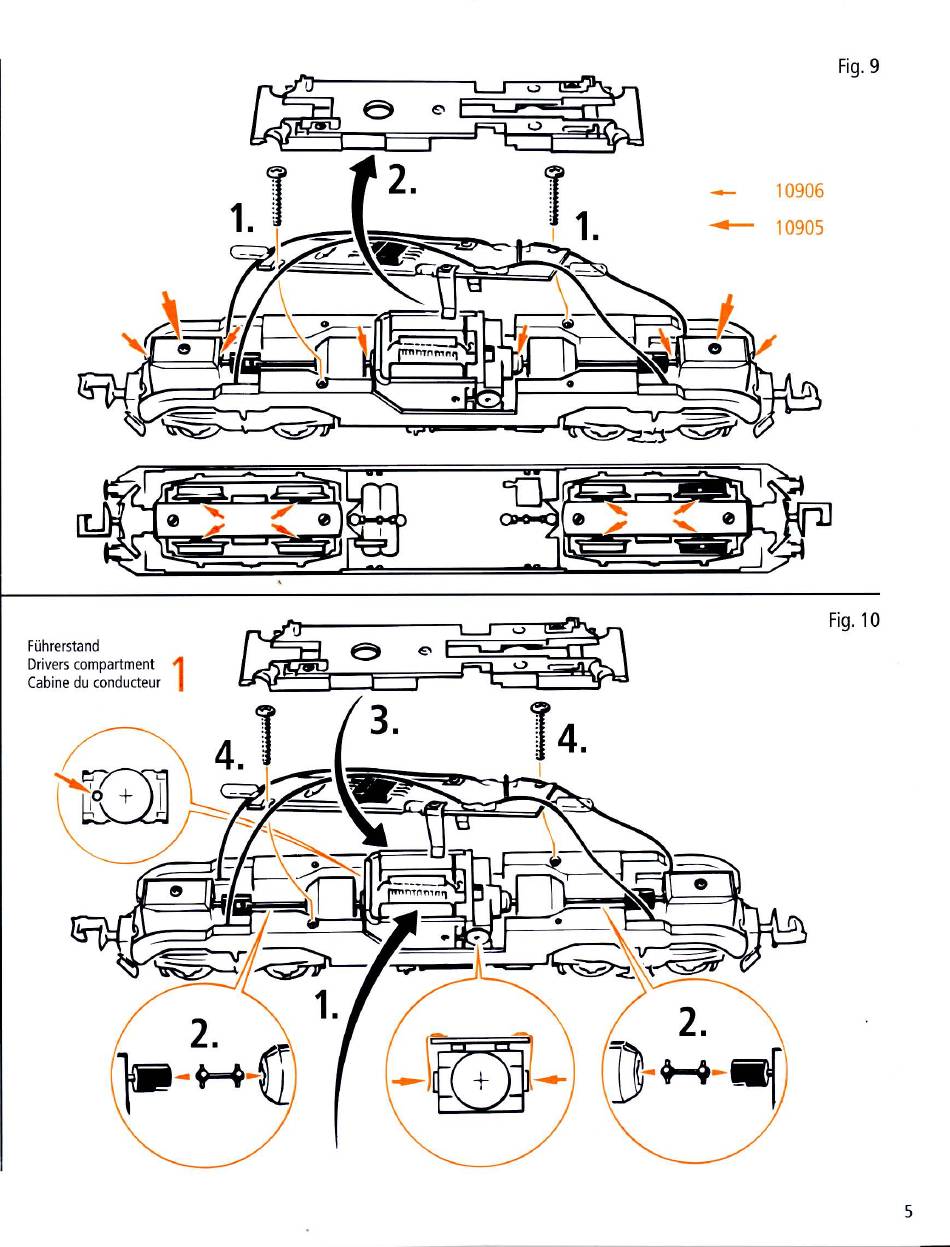 Fig. 9

2.

1.

1.

10906

10905

Fig. 10

Führerstand
Drivers compartment
Cabine du conducteur

1

3.

4.

4.

1.

2.

2.

5