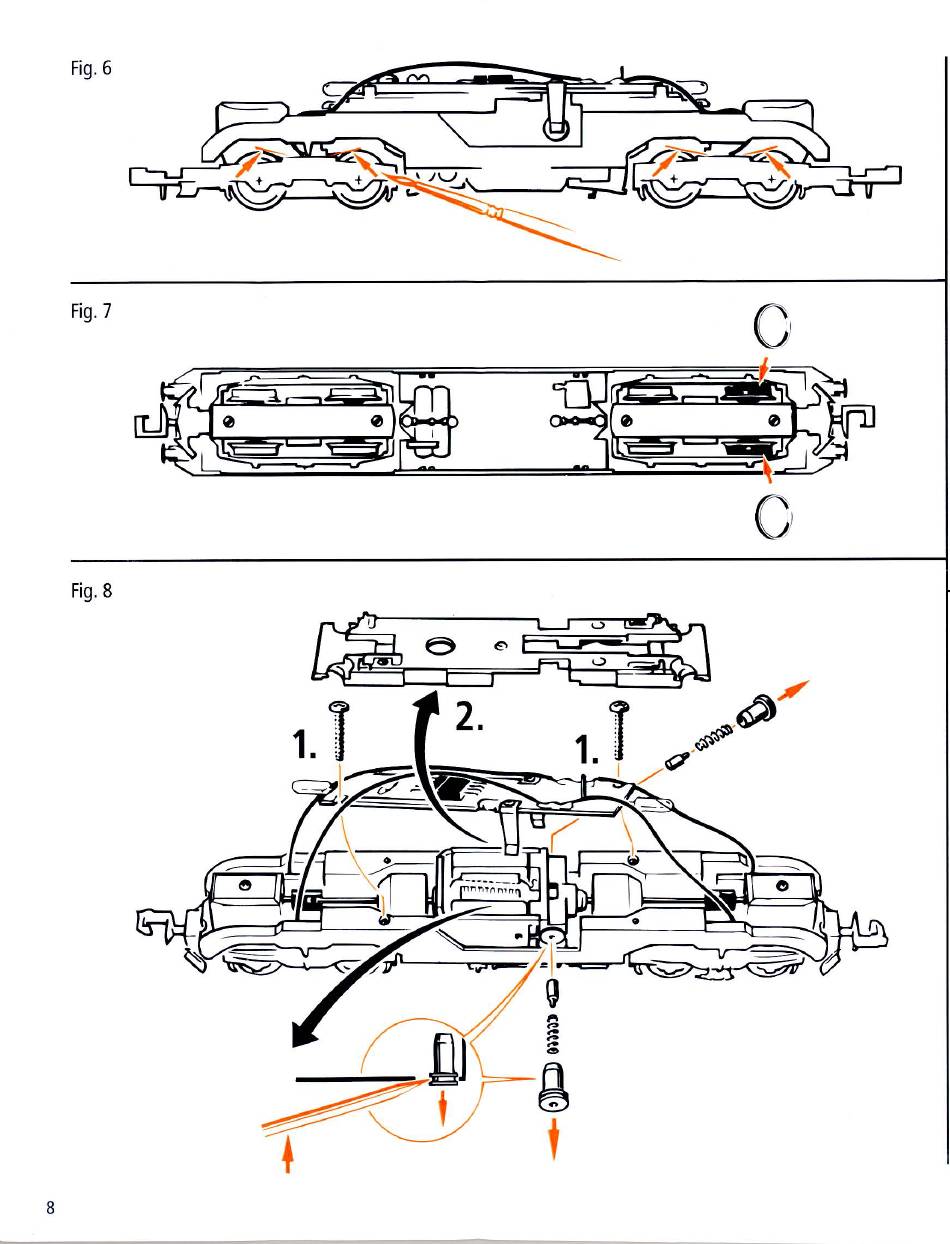 Fig. 6

Fig. 7

Fig. 8

1.

2.

1.

8