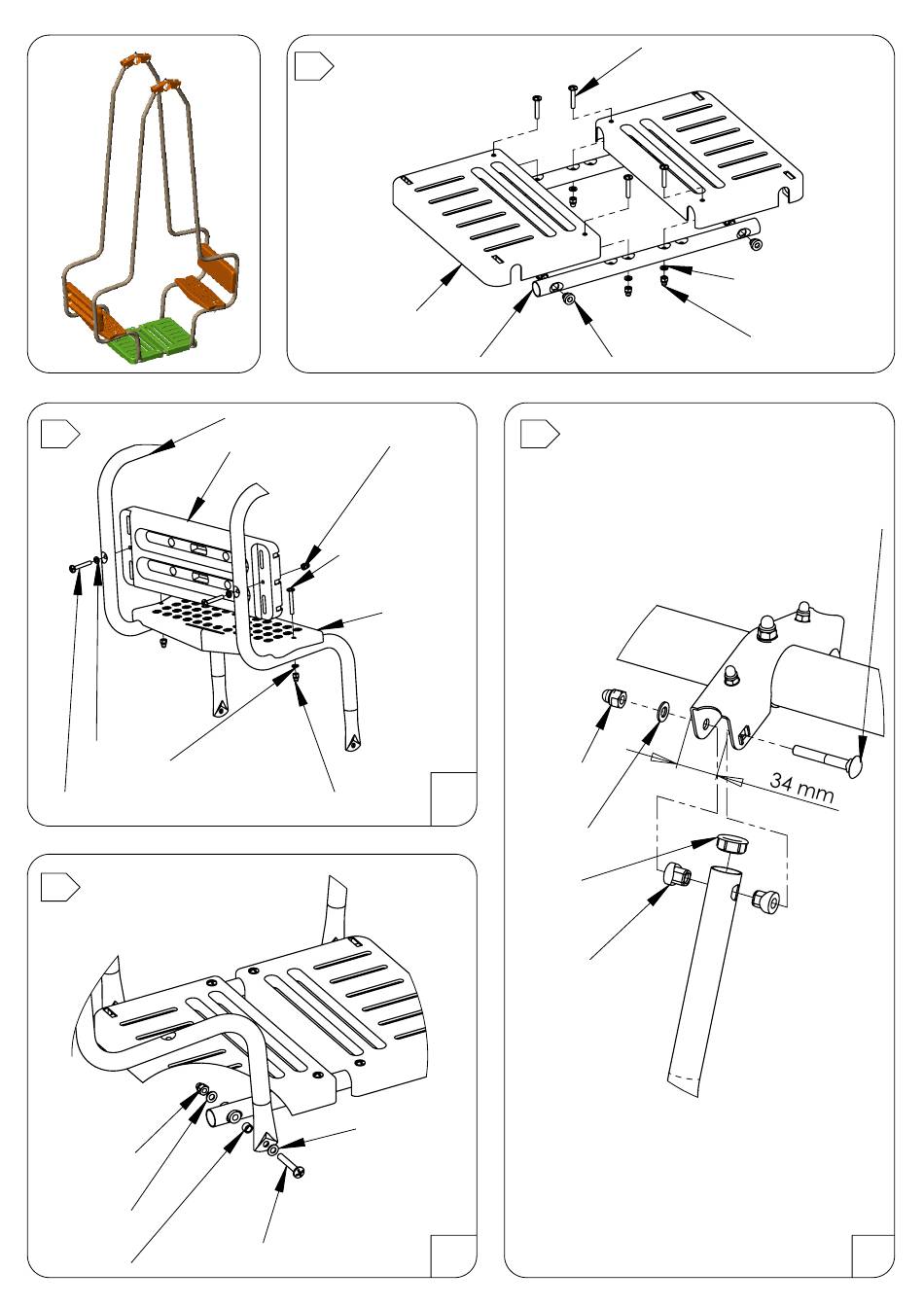 34 mm