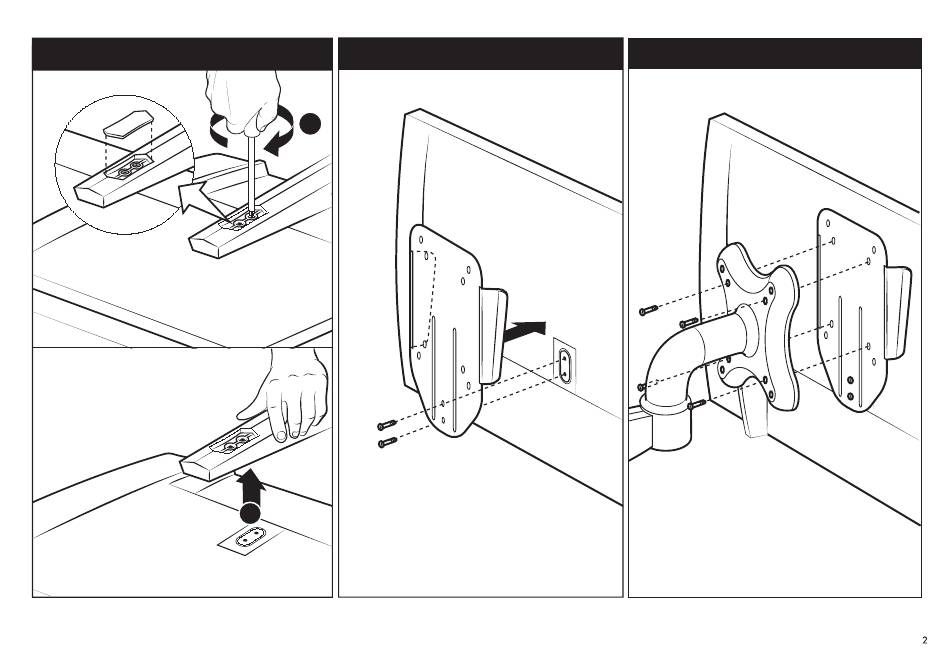 2