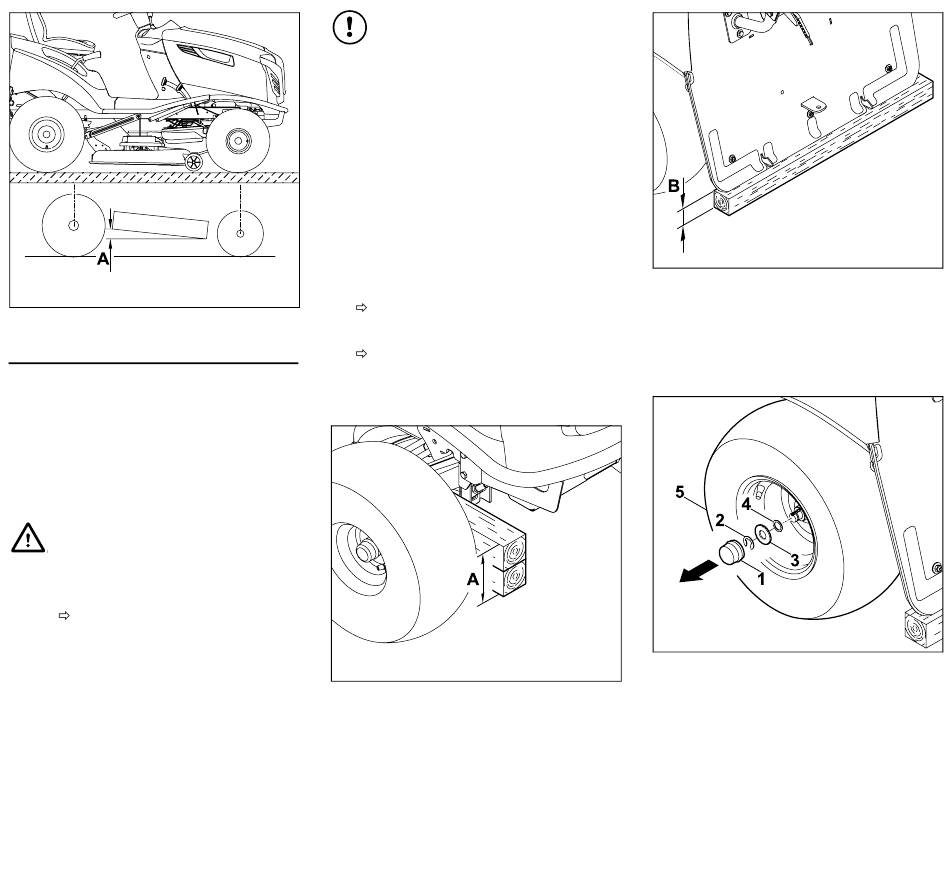 A

A

B

5
2
4
3
1