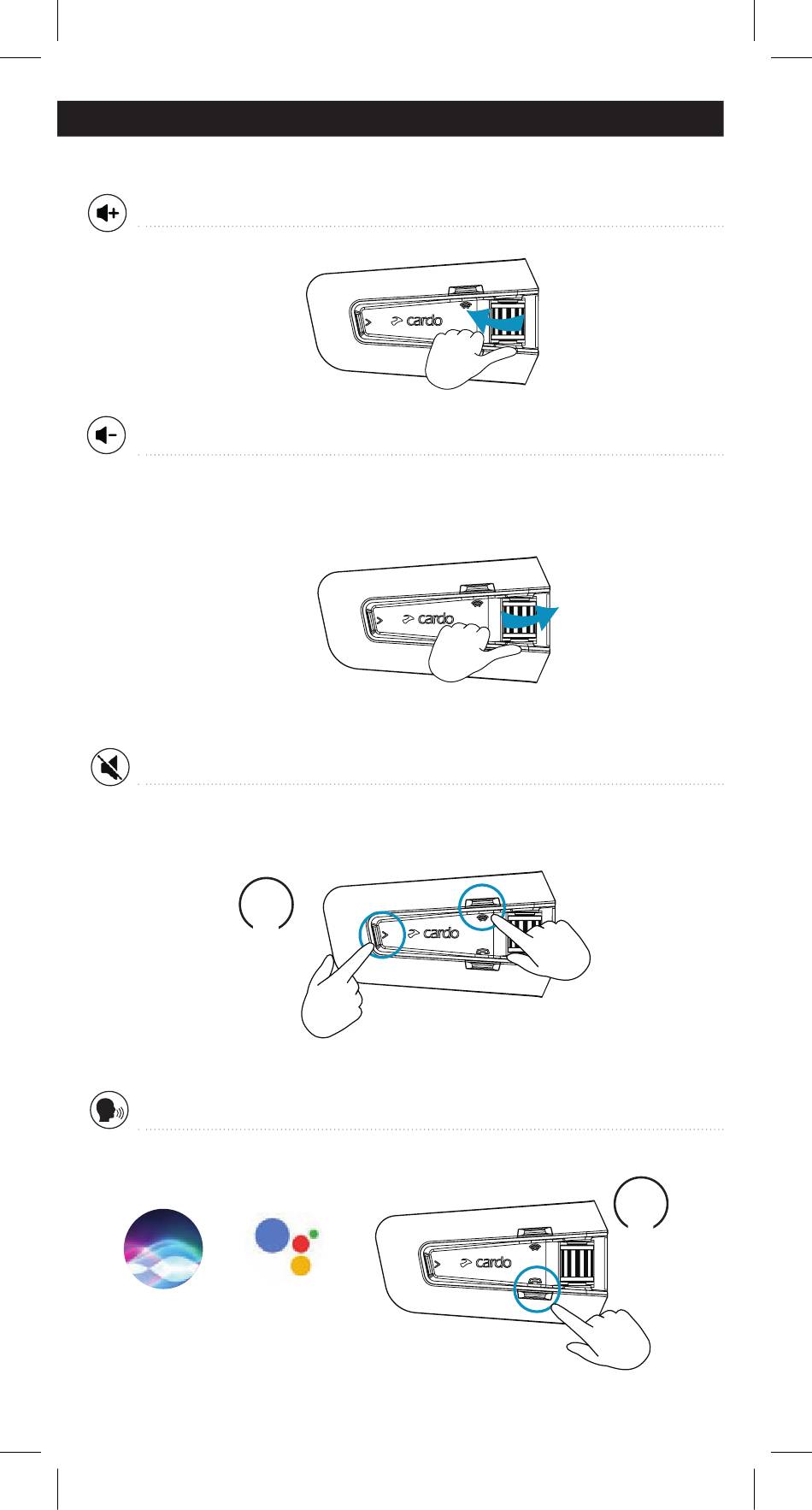 cardo

cardo

cardo

cardo