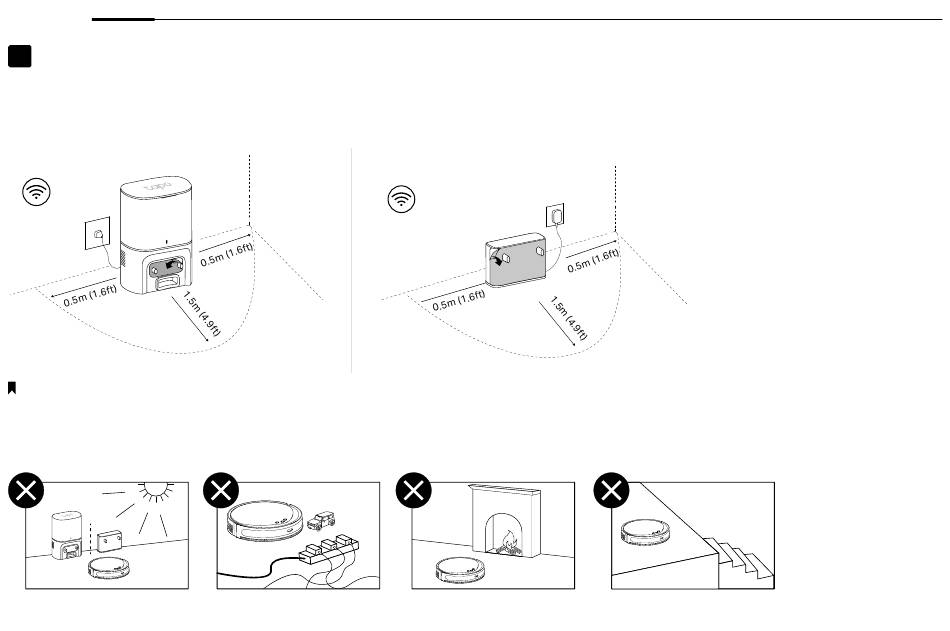 0.5m (1.6ft)

0.5m (1.6ft)

1.5m (4.9ft)

0.5m (1.6ft)

0.5m (1.6ft)

1.5m (4.9ft)