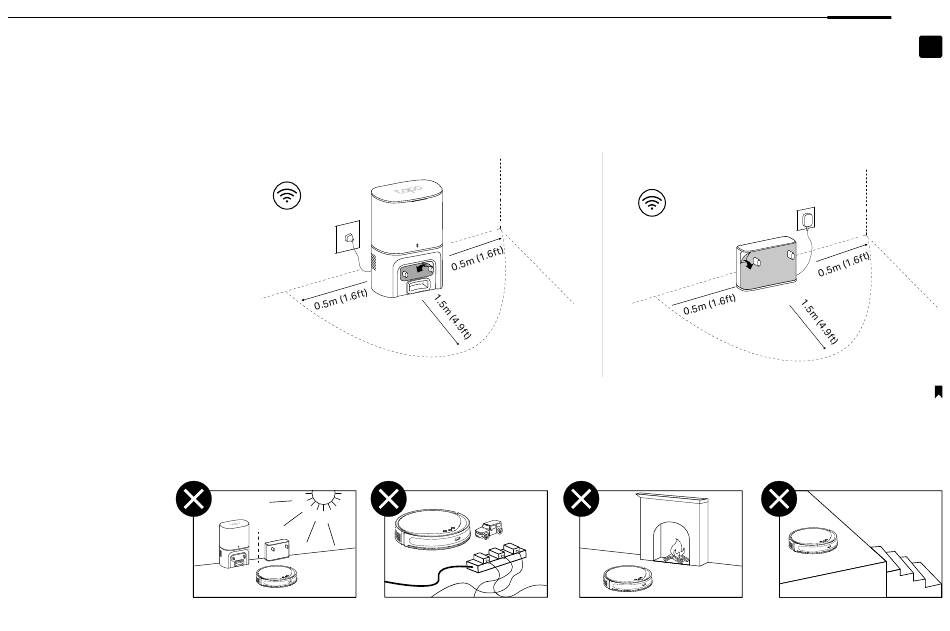 tapo

0.5m (1.6ft)

0.5m (1.6ft)

1.5m (4.9ft)

0.5m (1.6ft)

0.5m (1.6ft)

1.5m (4.9ft)