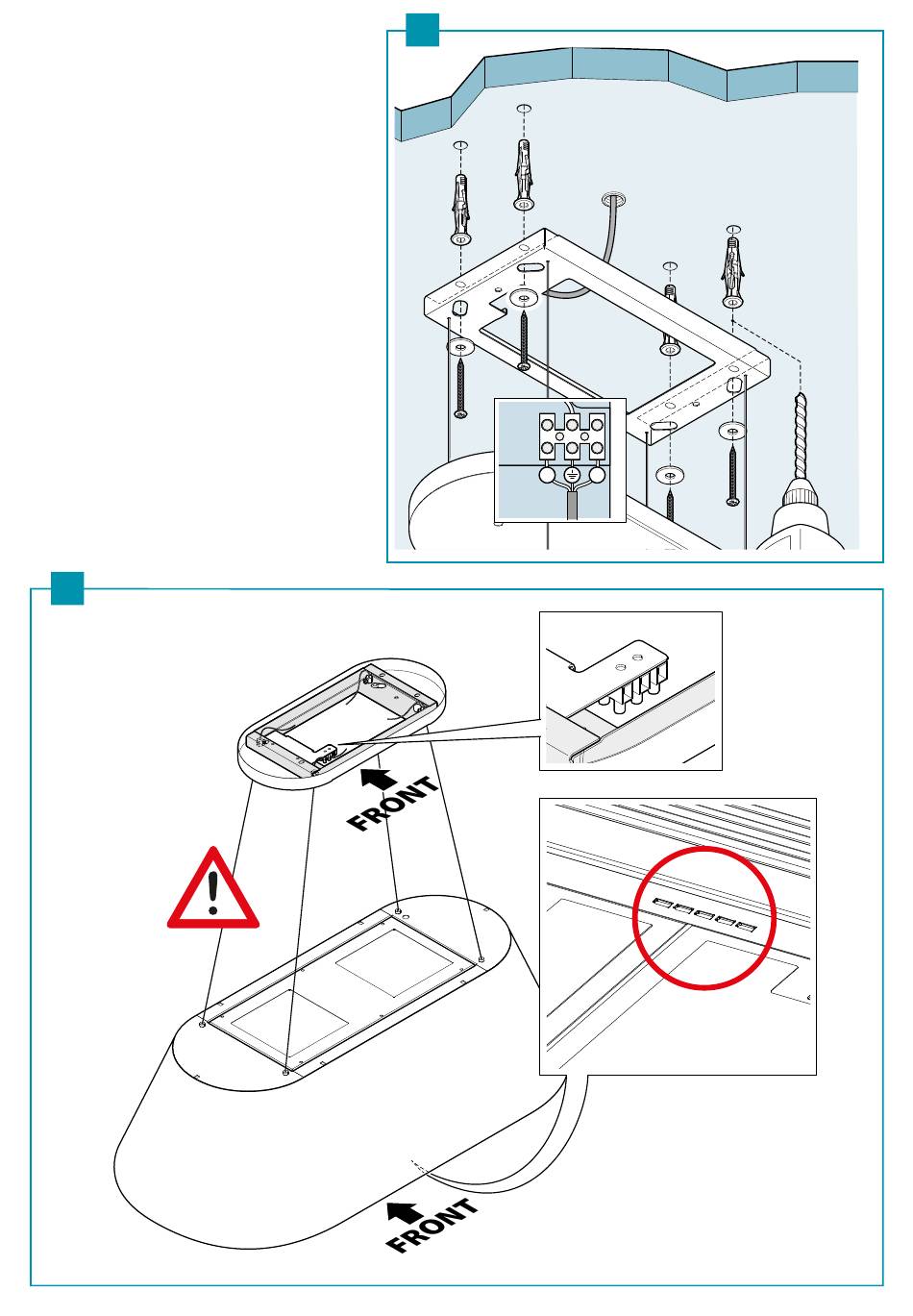 FRONT

FRONT