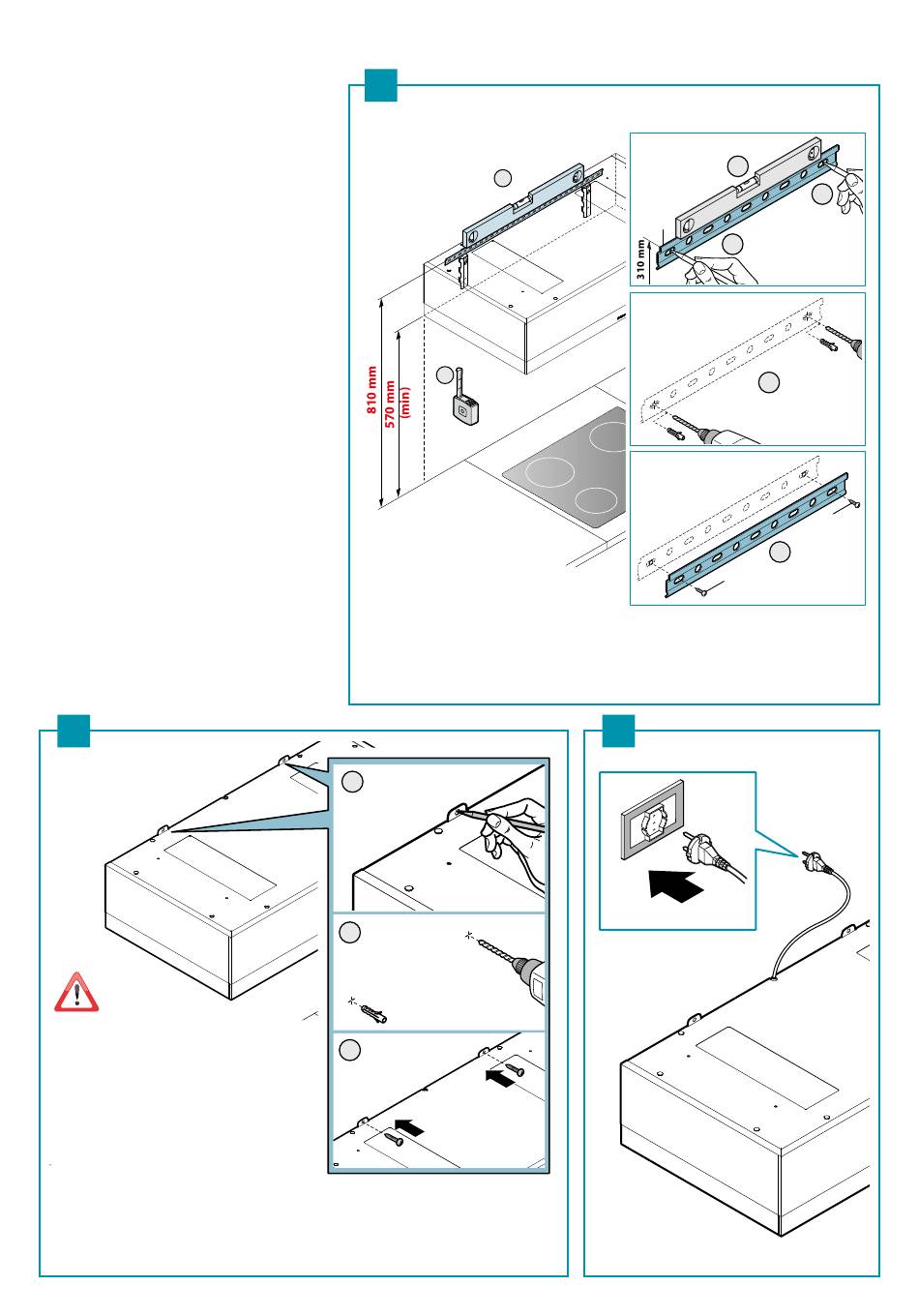 310 mm

810 mm

570 mm
(min)