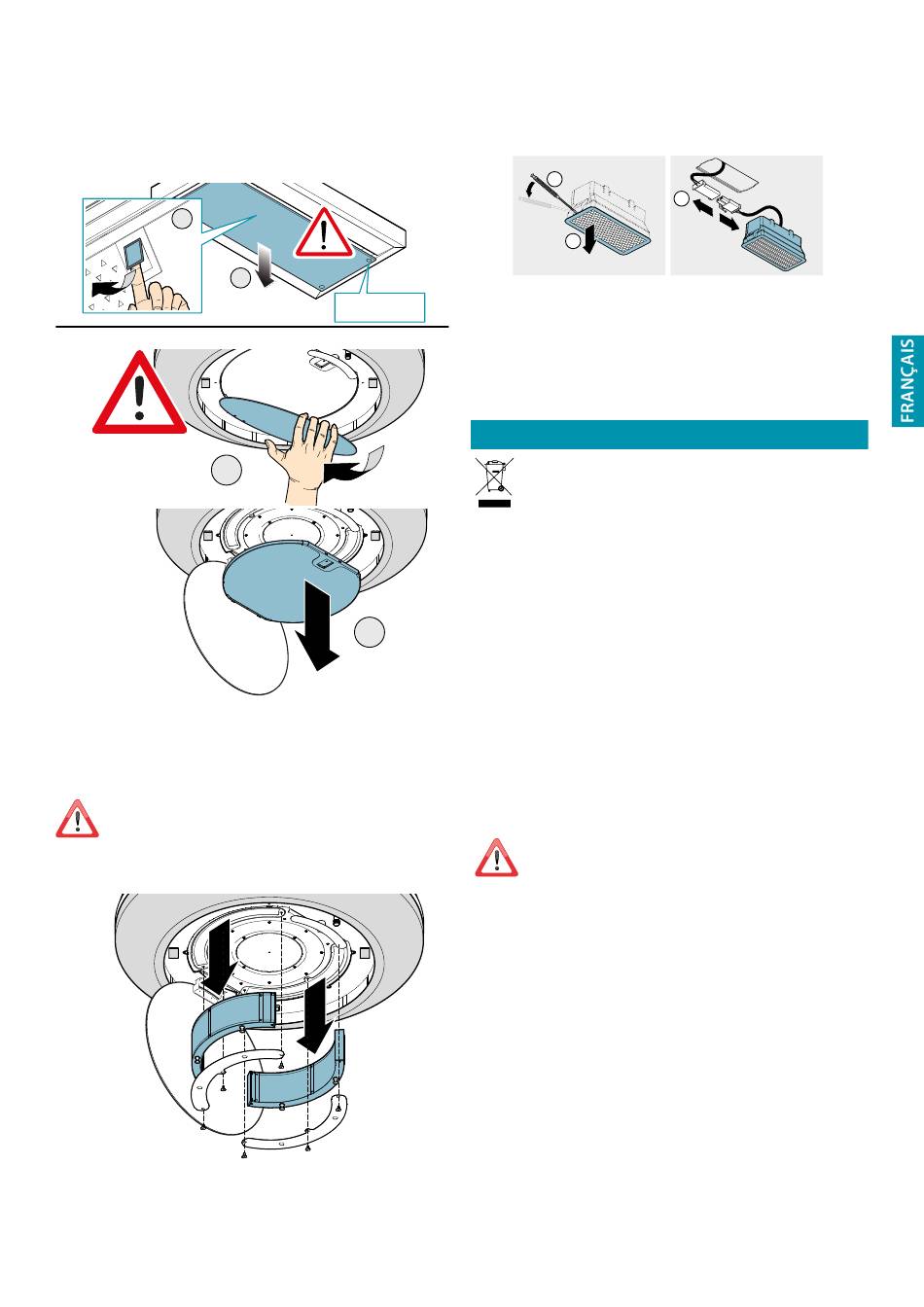 FRANÇAIS