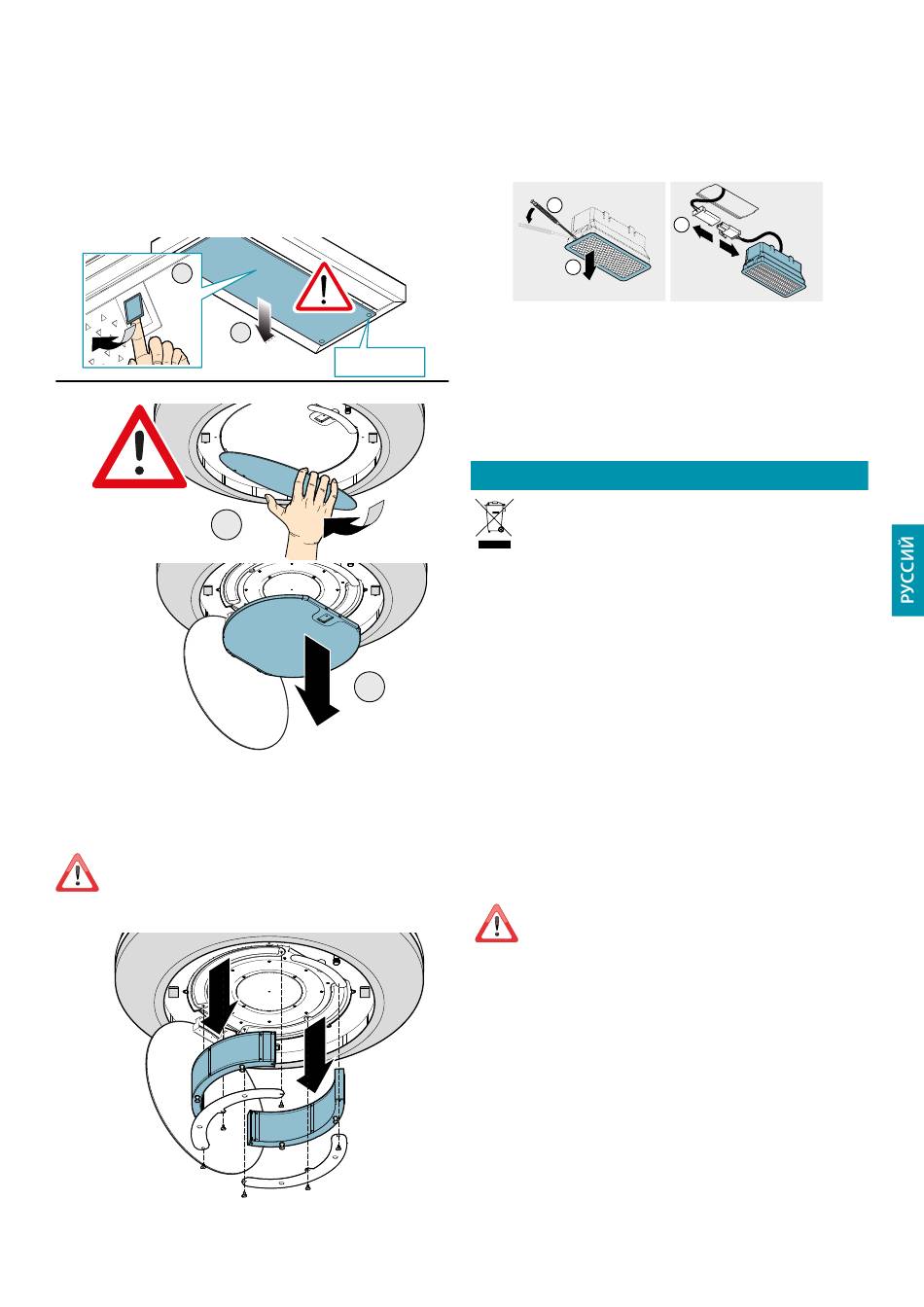 РУССИЙ