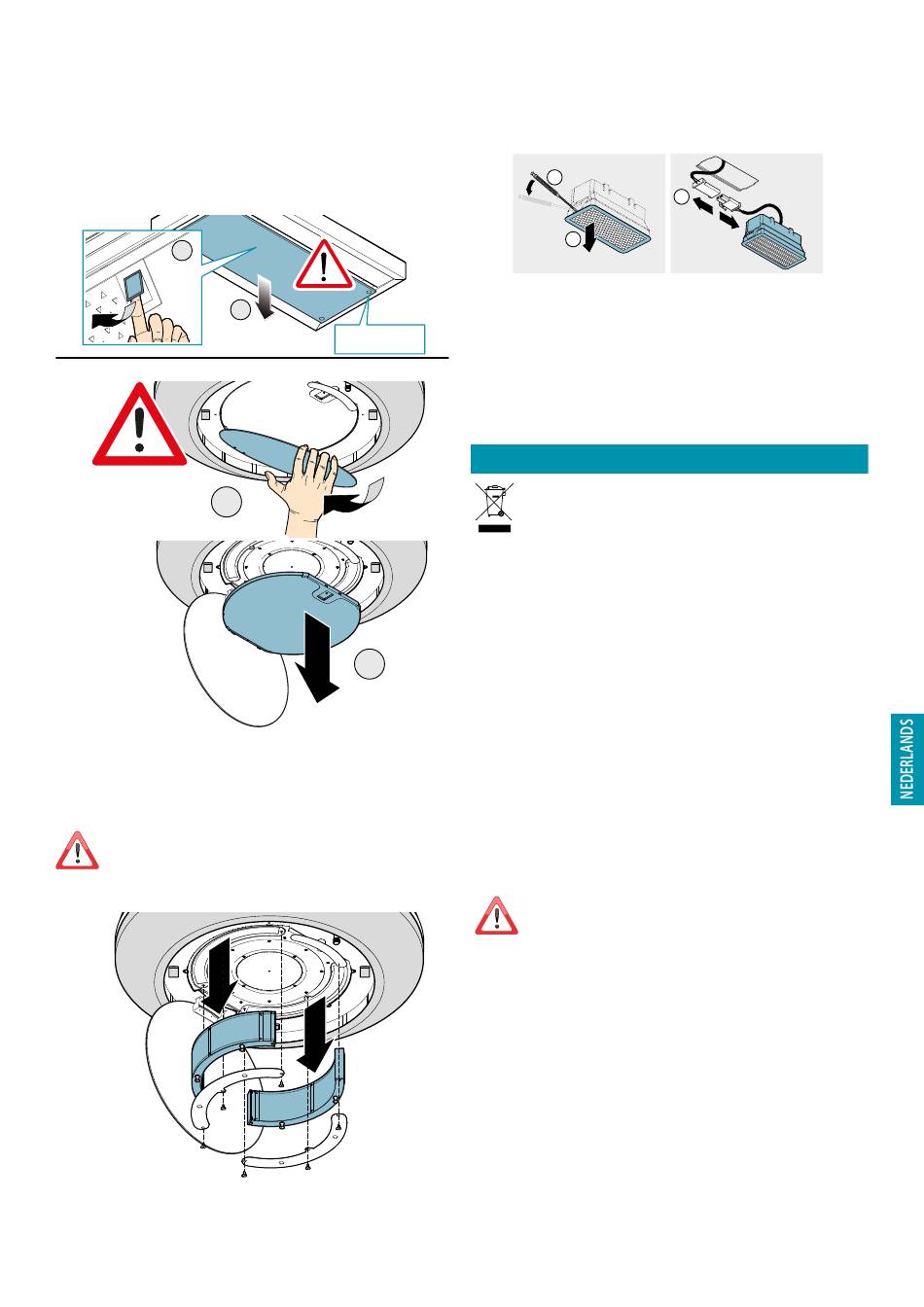 NEDERLANDS