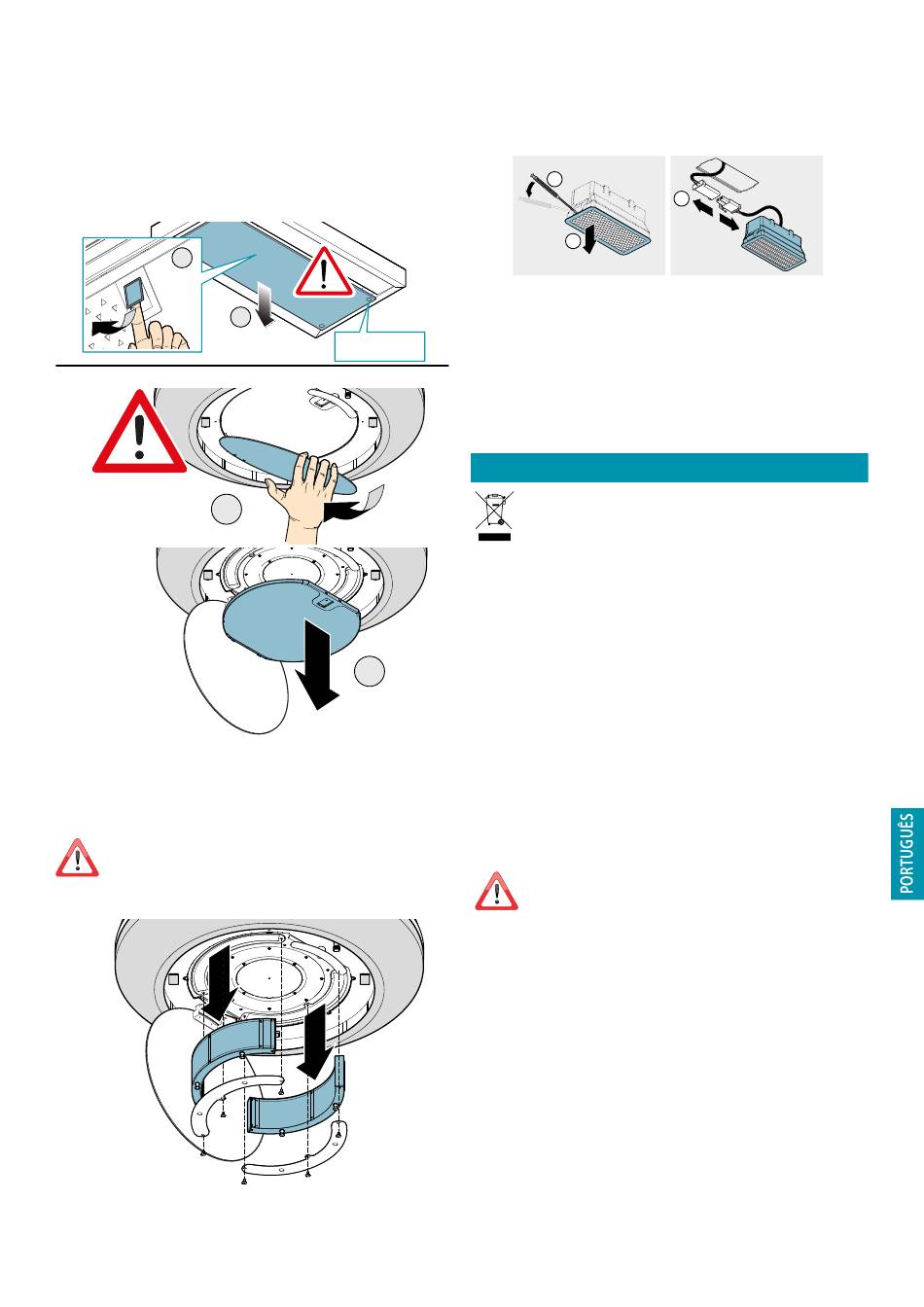 PORTUGUÊS