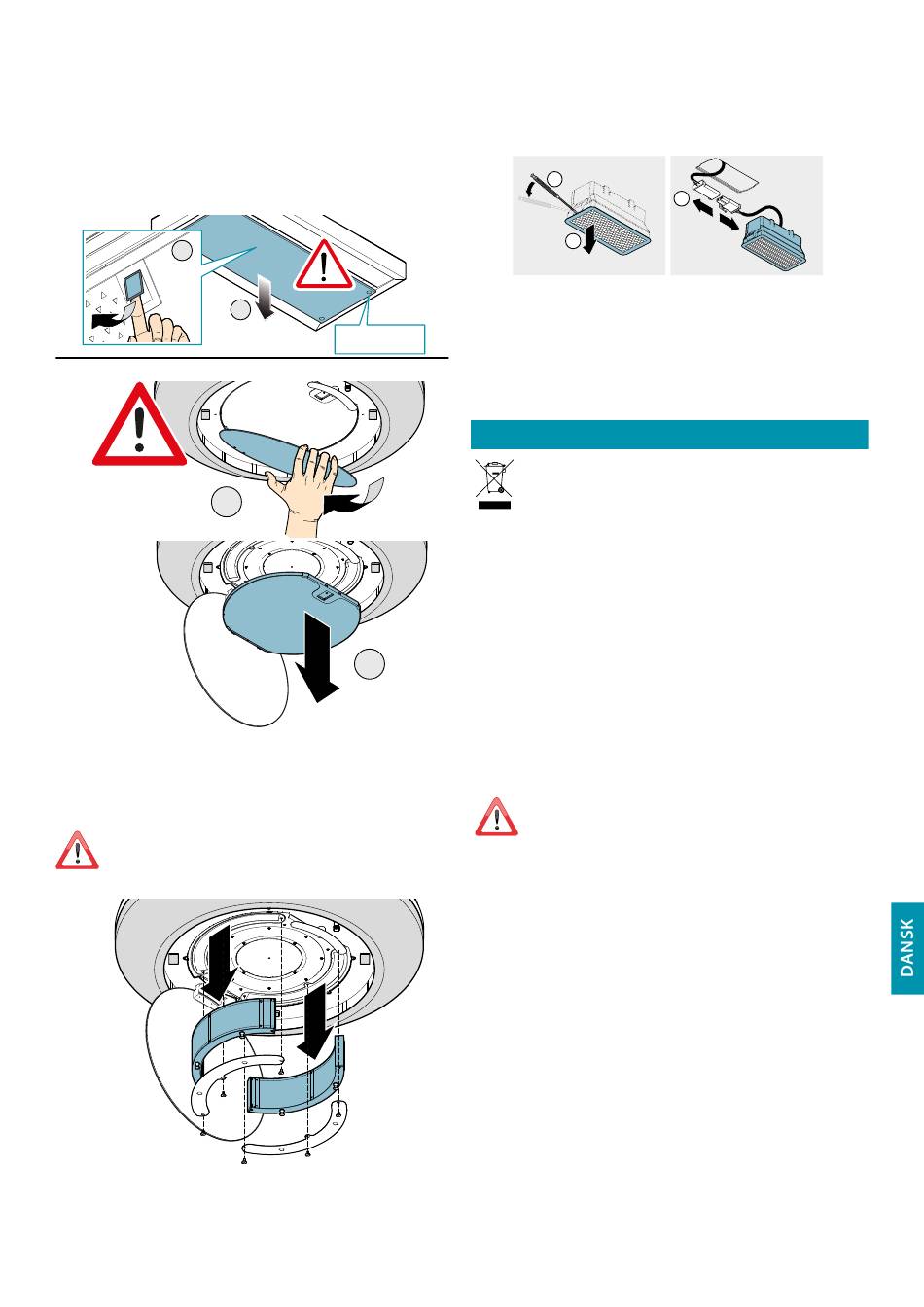 DANSK