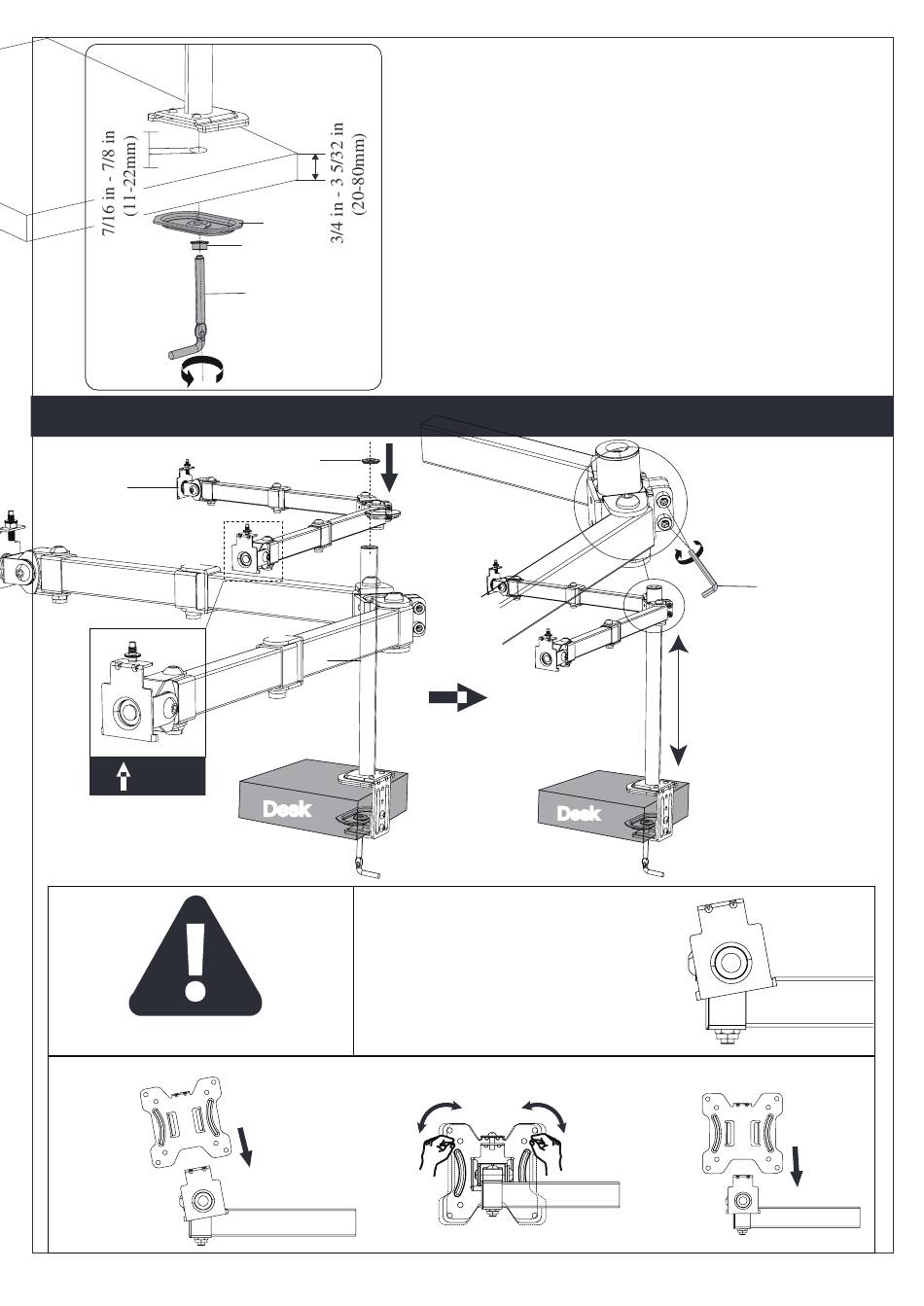 7/16 in - 7/8 in
(11-22mm)

3/4 in - 3 5/32 in
(20-80mm)

Desk

Desk