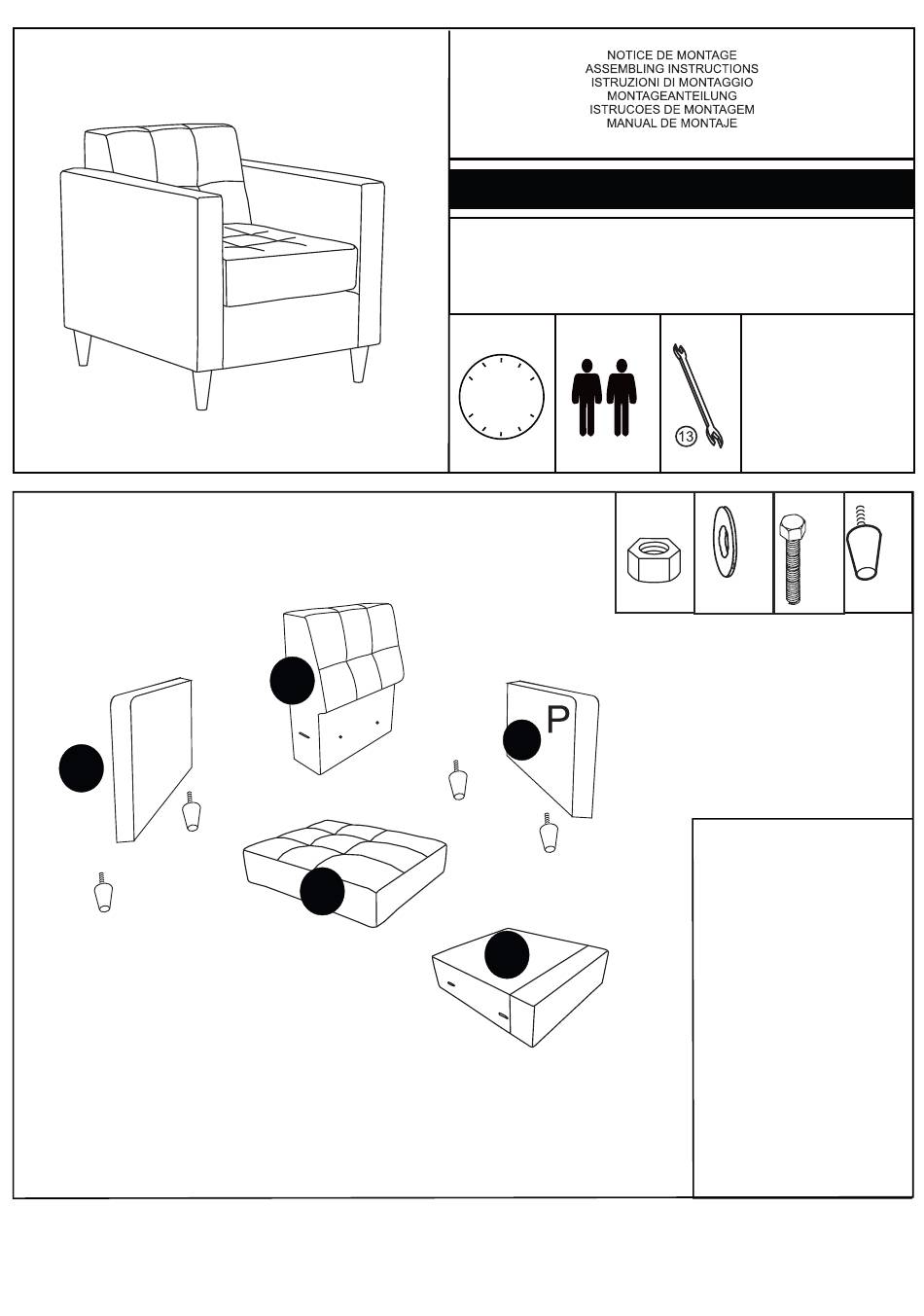 NOTICE DE MONTAGE
ASSEMBLING INSTRUCTIONS
ISTRUZIONI DI MONTAGGIO
MONTAGEANTEILUNG
ISTRUCOES DE MONTAGEM
MANUAL DE MONTAJE

13

P