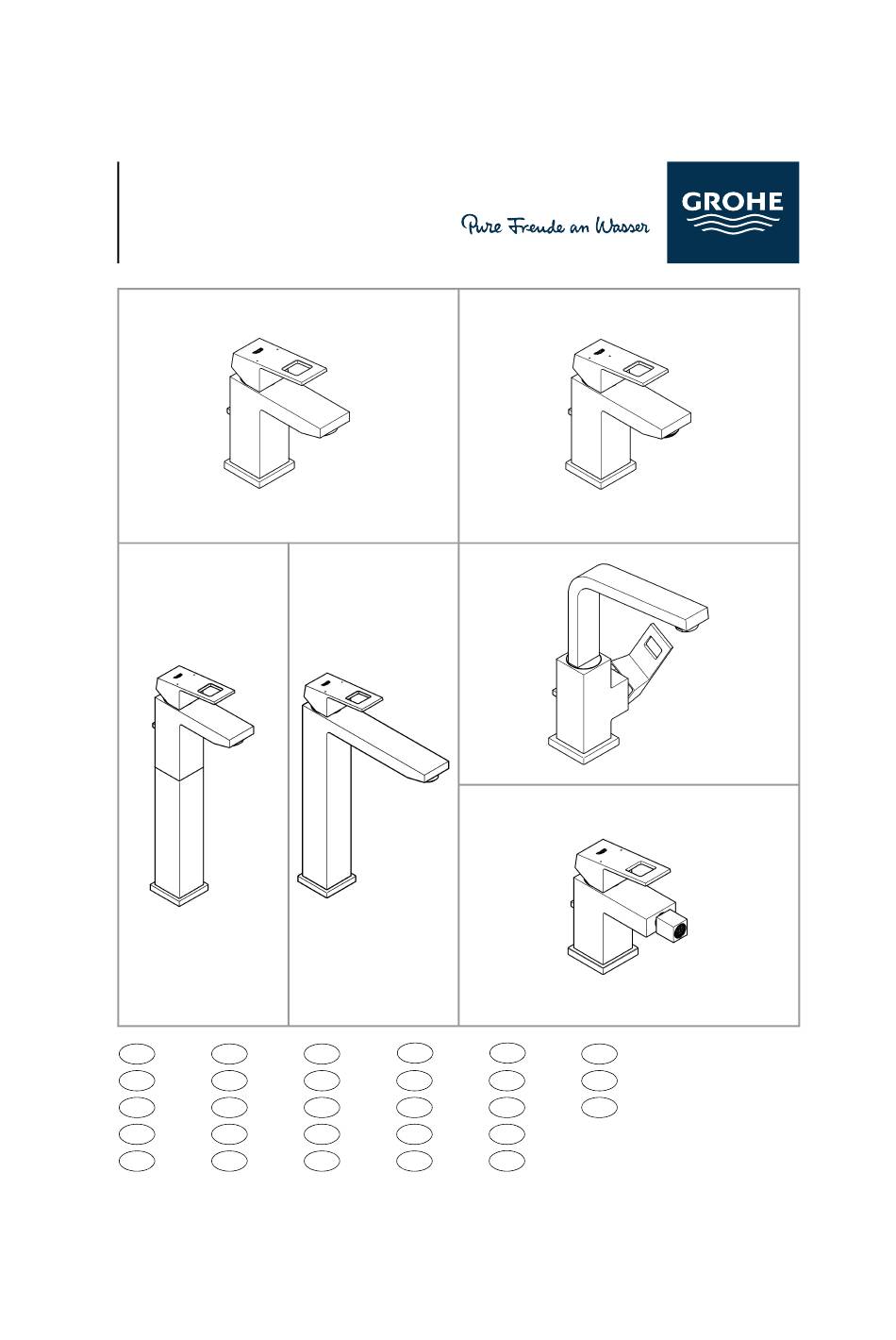 Pure Freude an Wasser

GROHE