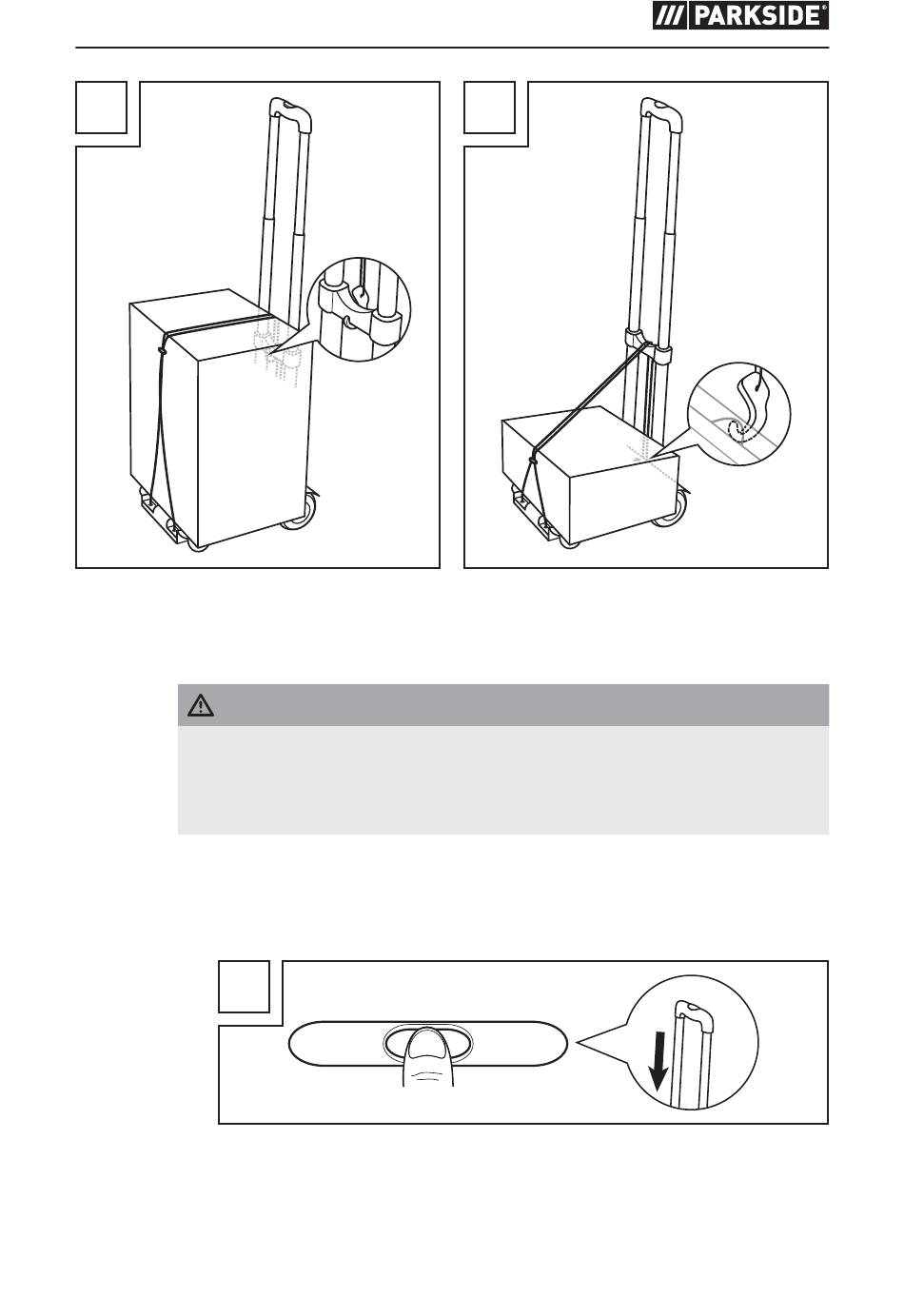 PARKSIDE®