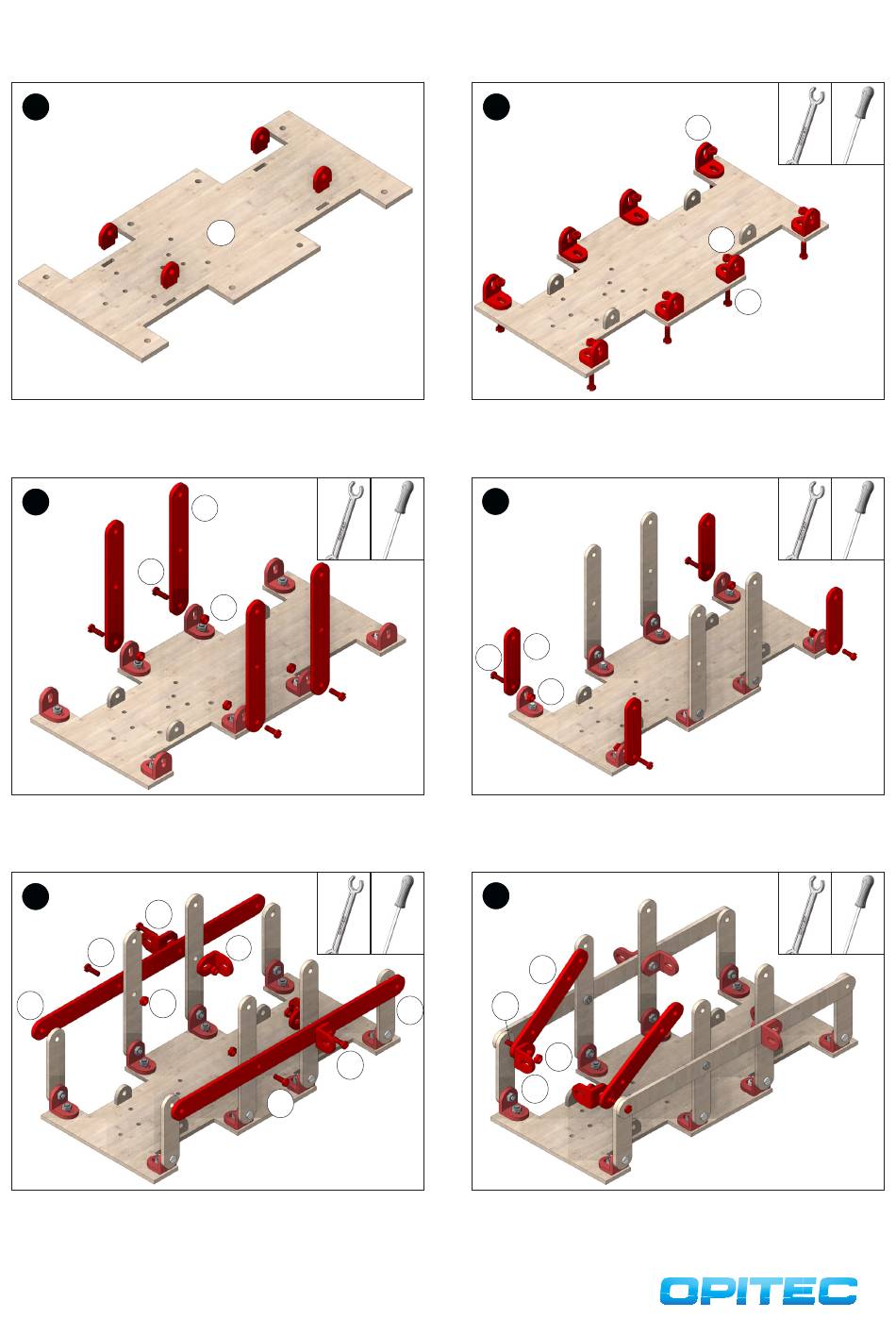 OPITEC