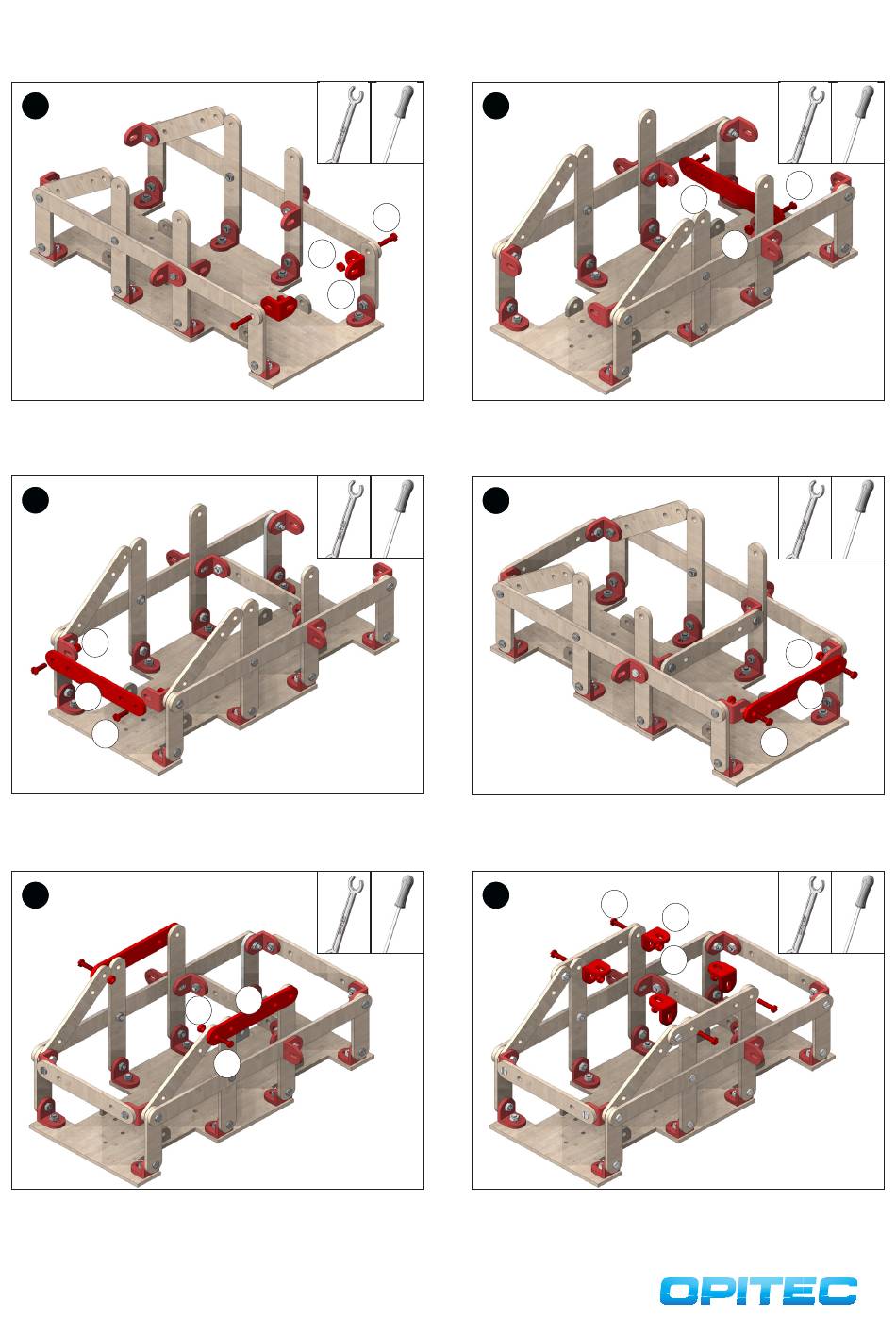 OPITEC