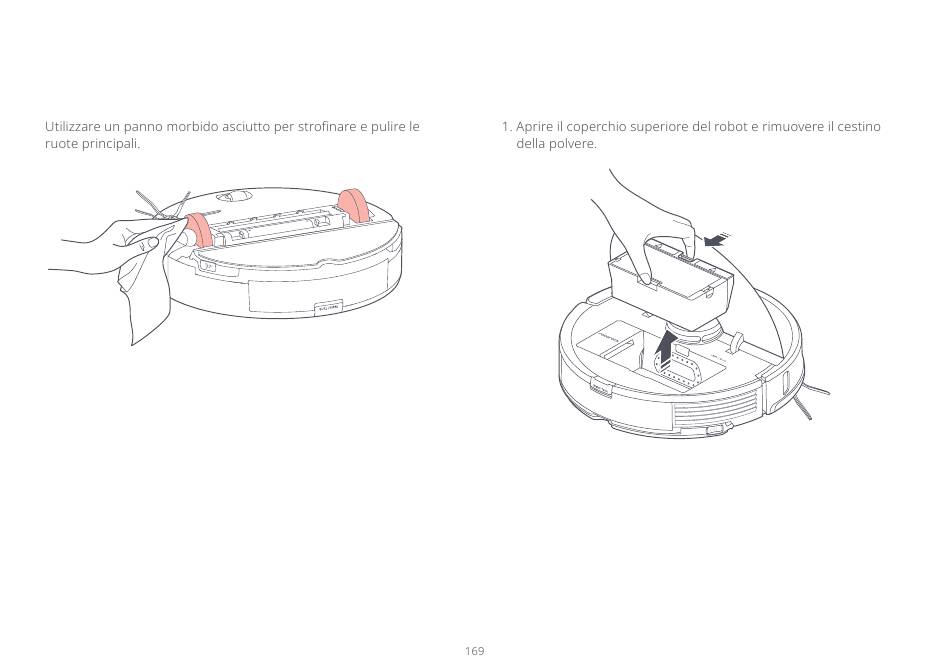 Utilizzare un panno morbido asciutto per strofinare e pulire le ruote principali.

1. Aprire il coperchio superiore del robot e rimuovere il cestino della polvere.

169