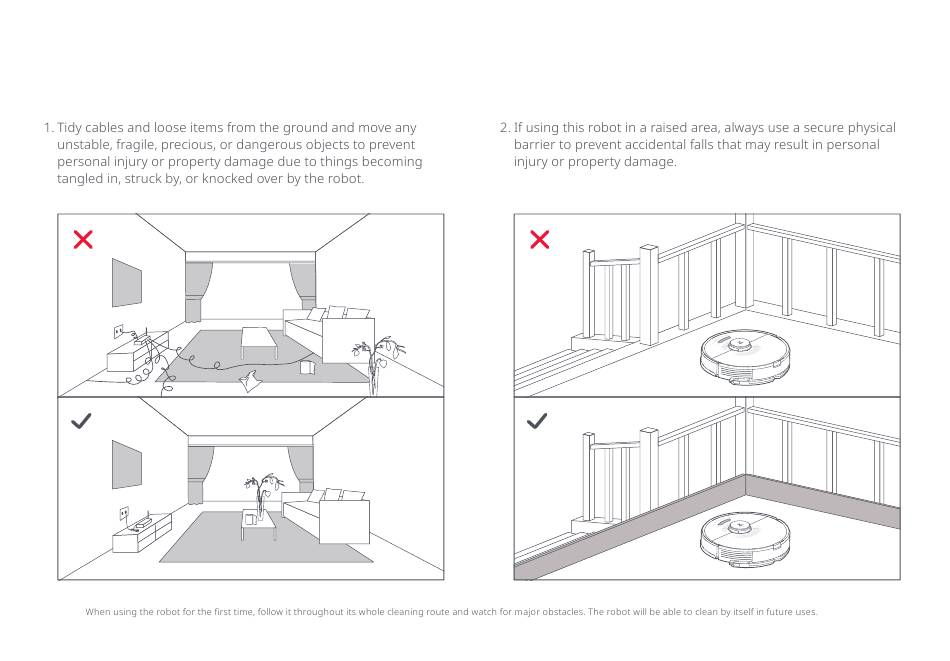 1. Tidy cables and loose items from the ground and move any unstable, fragile, precious, or dangerous objects to prevent personal injury or property damage due to things becoming tangled in, struck by, or knocked over by the robot.

2. If using this robot in a raised area, always use a secure physical barrier to prevent accidental falls that may result in personal injury or property damage.

When using the robot for the first time, follow it throughout its whole cleaning route and watch for major obstacles. The robot will be able to clean by itself in future uses.