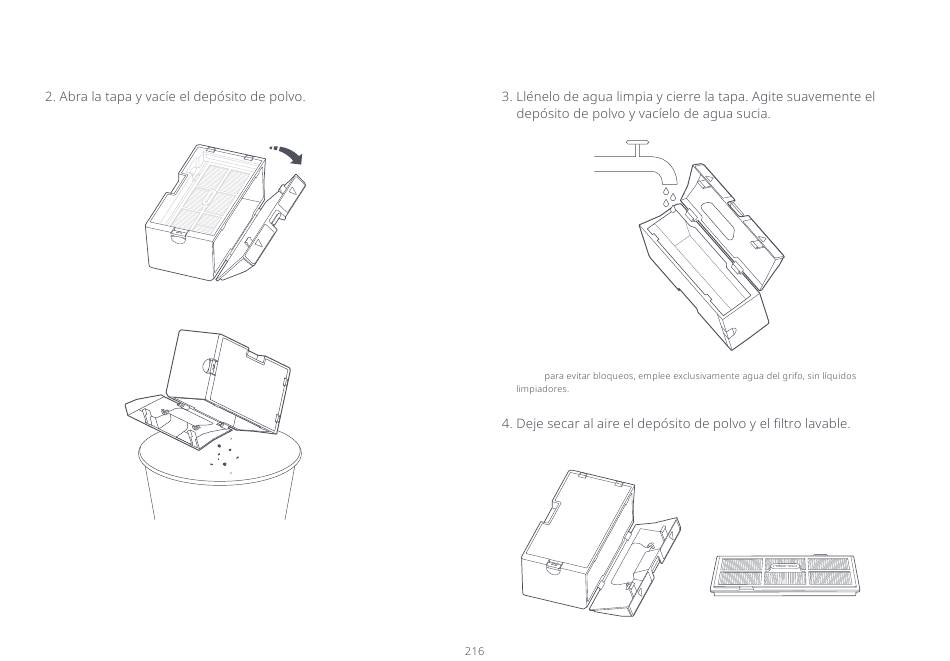 2. Abra la tapa y vacíe el depósito de polvo.

3. Llénelo de agua limpia y cierre la tapa. Agite suavemente el depósito de polvo y vacíelo de agua sucia.

para evitar bloqueos, emplee exclusivamente agua del grifo, sin líquidos limpiadores.

4. Deje secar al aire el depósito de polvo y el filtro lavable.

216