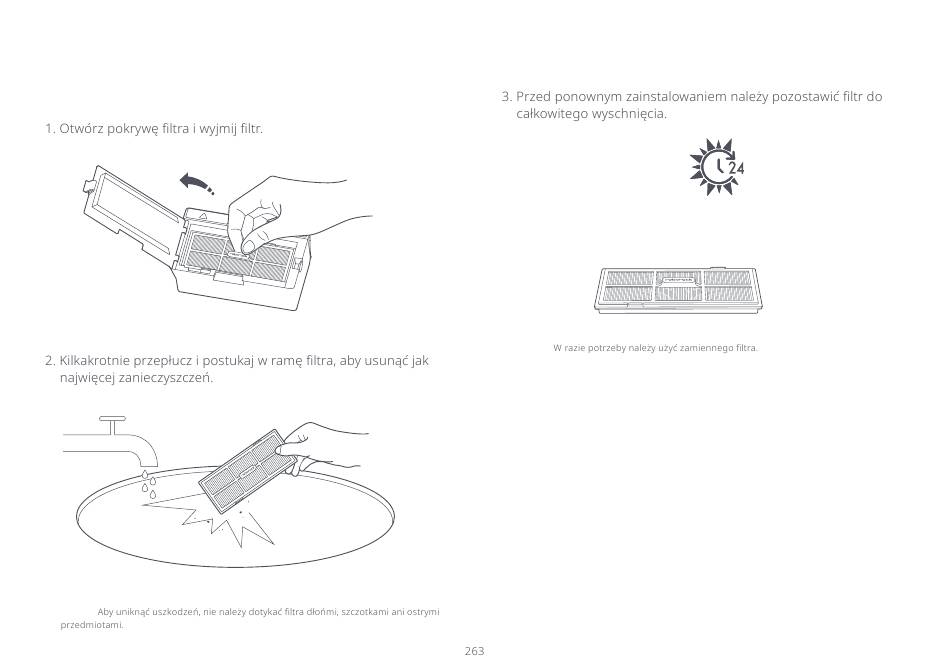 1. Otwórz pokrywę filtra i wyjmij filtr.

2. Kilkakrotnie przepłucz i postukaj w ramę filtra, aby usunąć jak najwięcej zanieczyszczeń.

Aby uniknąć uszkodzeń, nie należy dotykać filtra dłońmi, szczotkami ani ostrymi przedmiotami.

3. Przed ponownym zainstalowaniem należy pozostawić filtr do całkowitego wyschnięcia.

24

W razie potrzeby należy użyć zamiennego filtra.

263