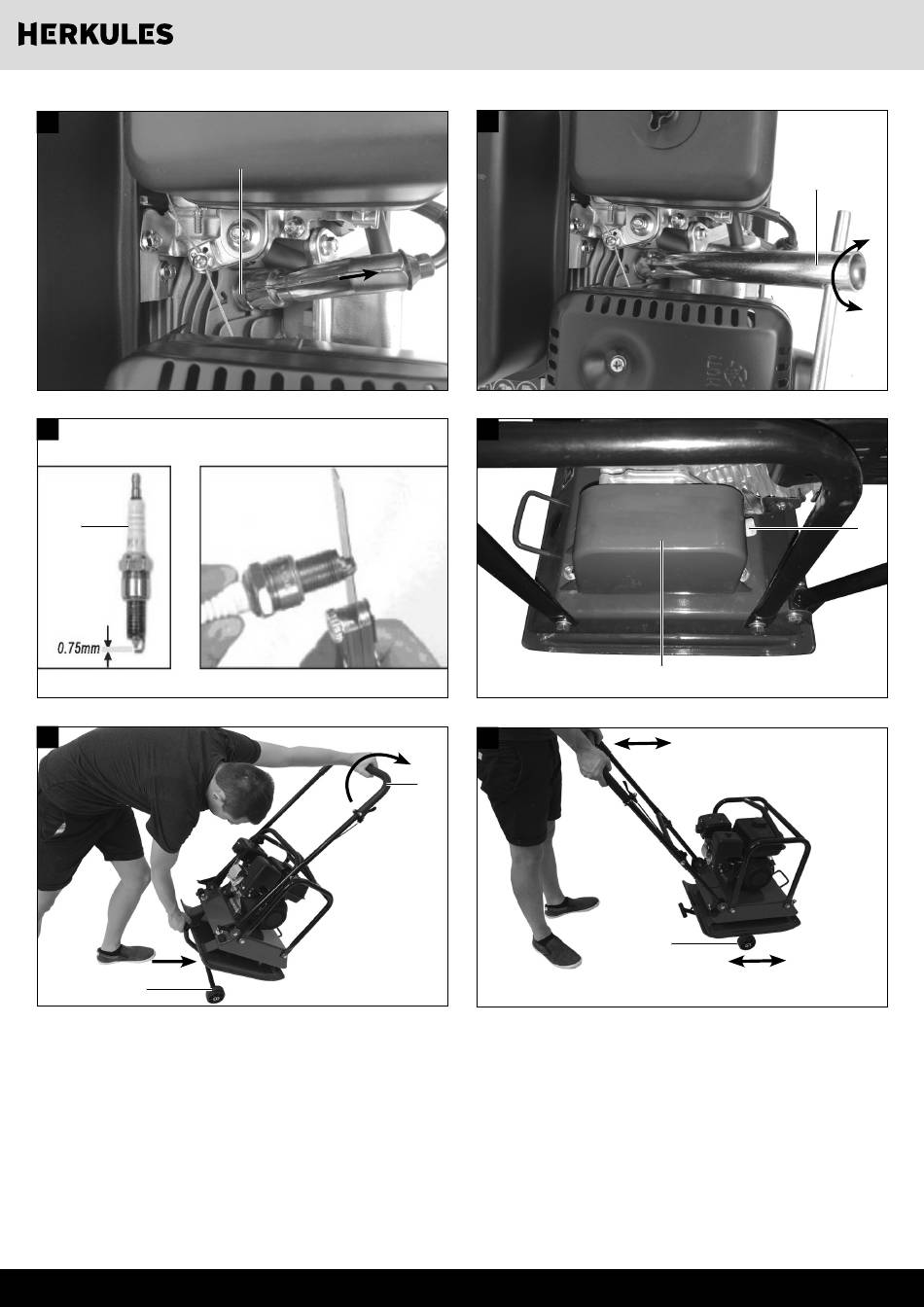 HERKULES

0.75mm